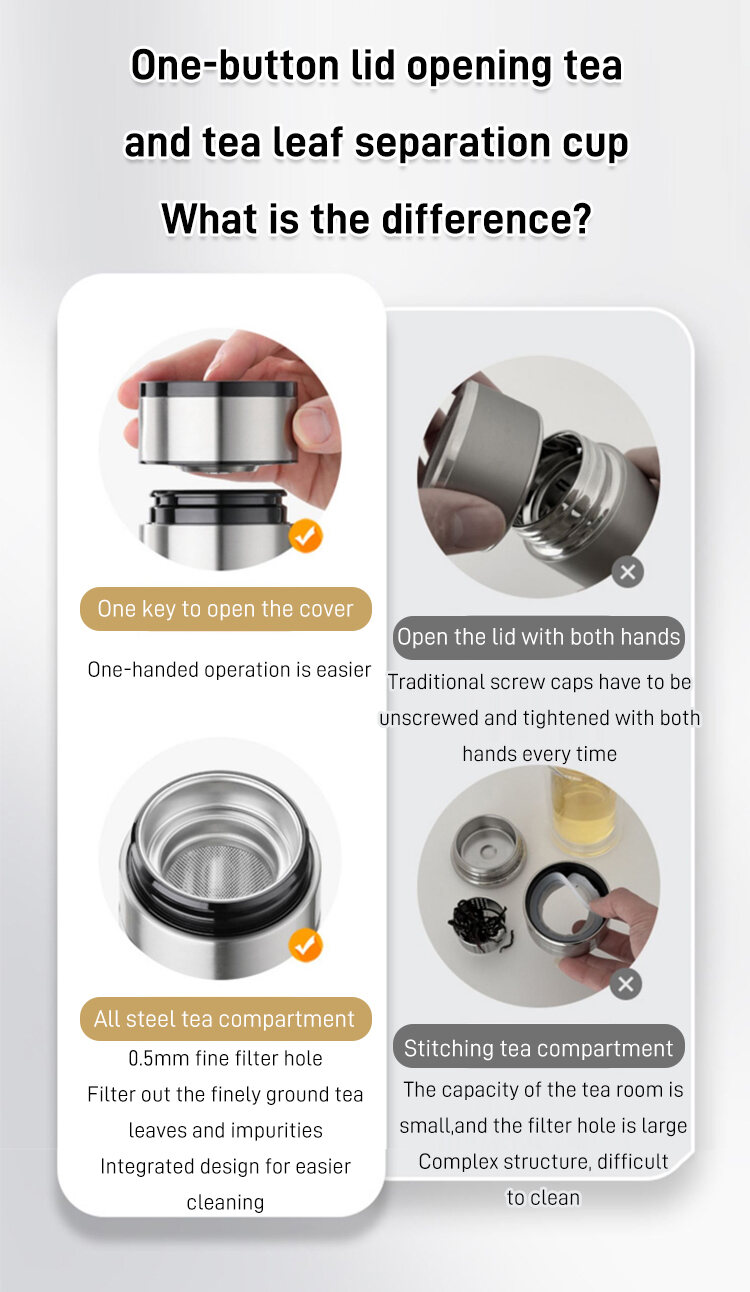 One-button lid opening tea and tea leaf separation cup
What is the difference?

One key to open the cover
One-handed operation is easier

All steel tea compartment
0.5mm fine filter hole
Filter out the finely ground tea leaves and impurities
Integrated design for easier cleaning

Open the lid with both hands
Traditional screw caps have to be unscrewed and tightened with both hands every time

Stitching tea compartment
The capacity of the tea room is small,and the filter hole is large
Complex structure, difficult to clean