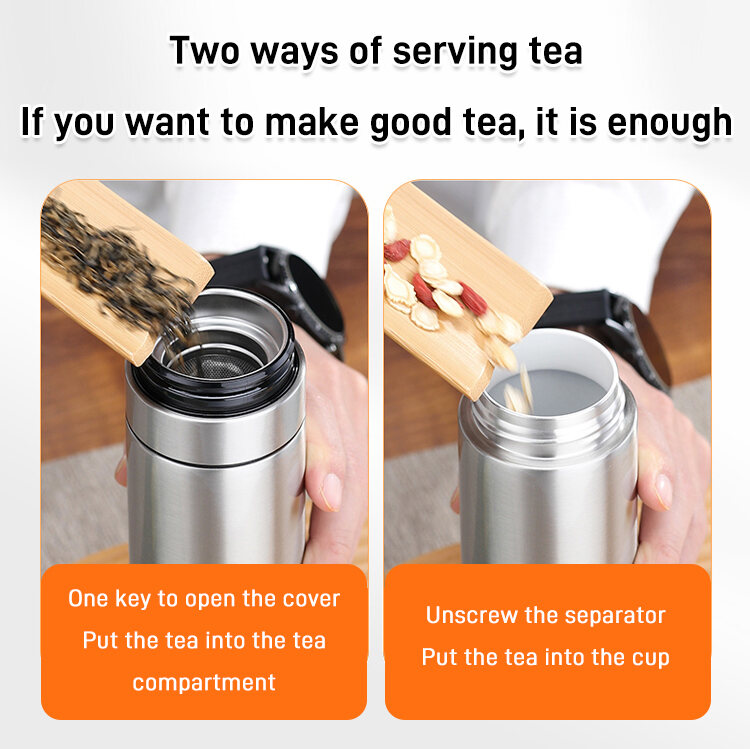 Two ways of serving tea

If you want to make good tea, it is enough

One key to open the cover
Put the tea into the tea compartment

Unscrew the separator
Put the tea into the cup