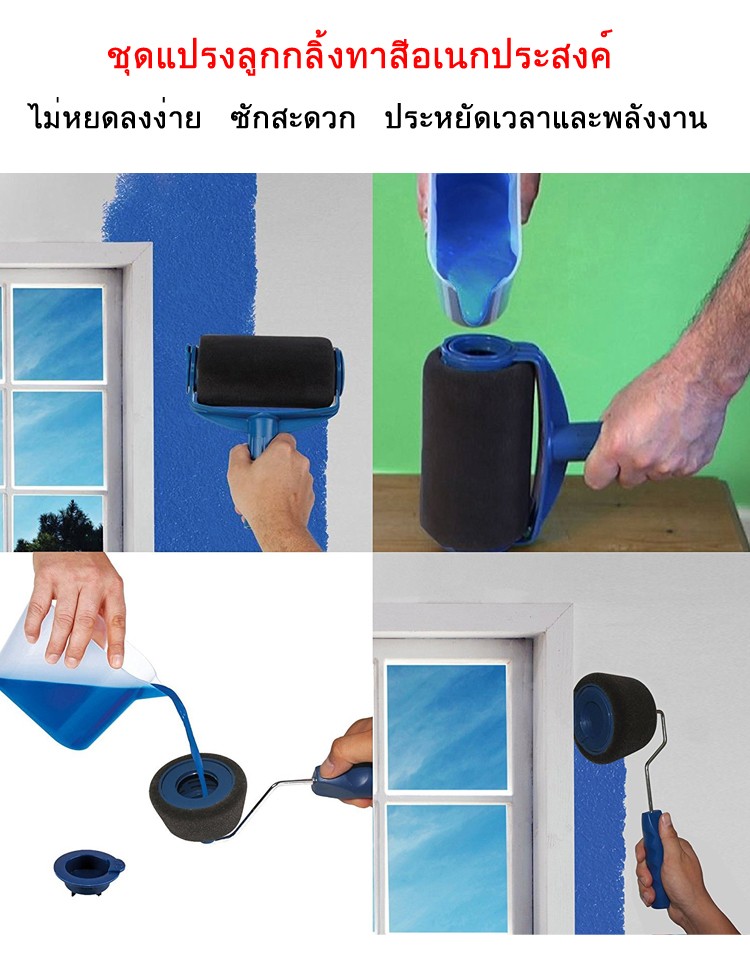 ชุดแปรงลูกกลิ้งทาสีอเนกประสงค์

ไม่หยดลงง่าย ซักสะดวก ประหยัดเวลาและพลังงาน