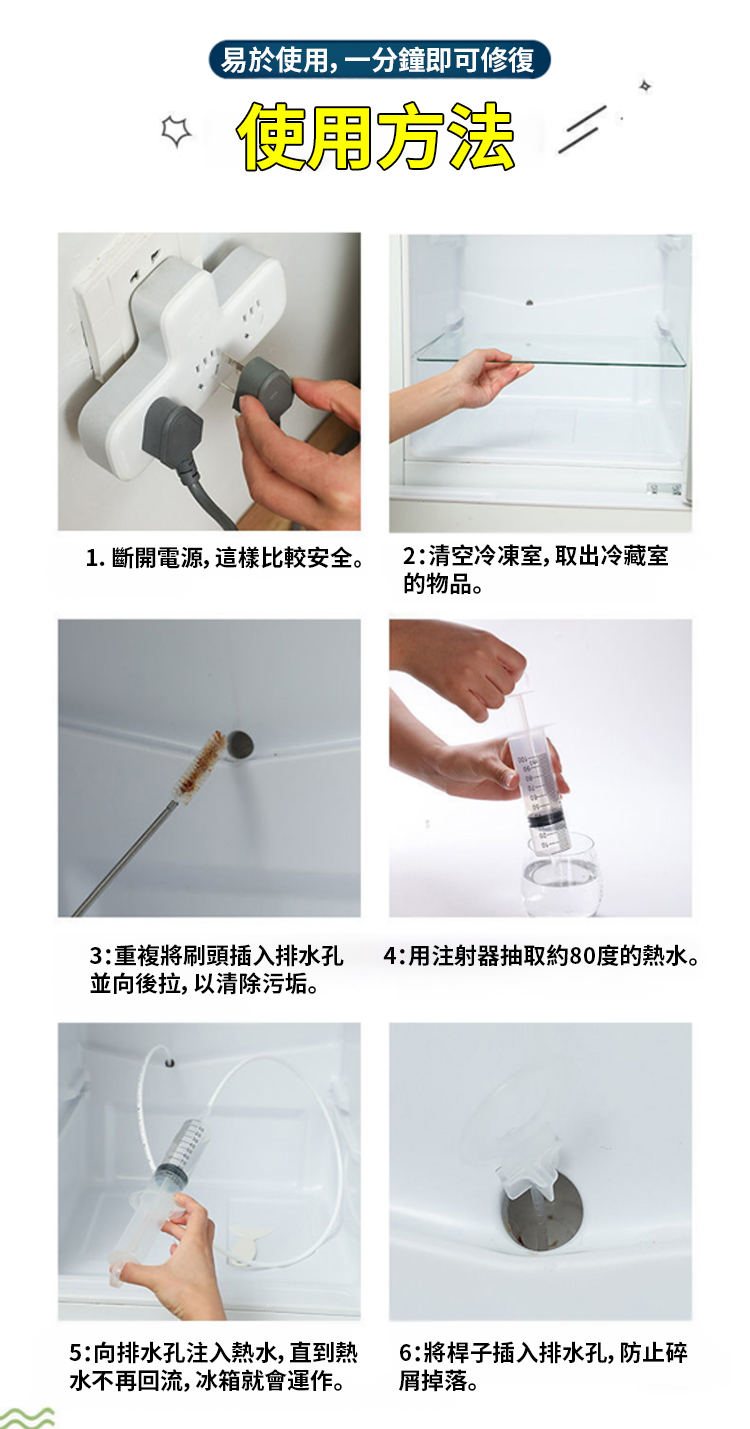 易於使用，一分鐘即可修復

使用方法

1. 斷開電源，這樣比較安全。

2：清空冷凍室，取出冷藏室的物品。

3：重複將刷頭插入排水孔並向後拉，以清除污垢。

4：用注射器抽取約80度的熱水。

5：向排水孔注入熱水，直到熱水不再回流，冰箱就會運作。

6：將桿子插入排水孔，防止碎屑掉落。