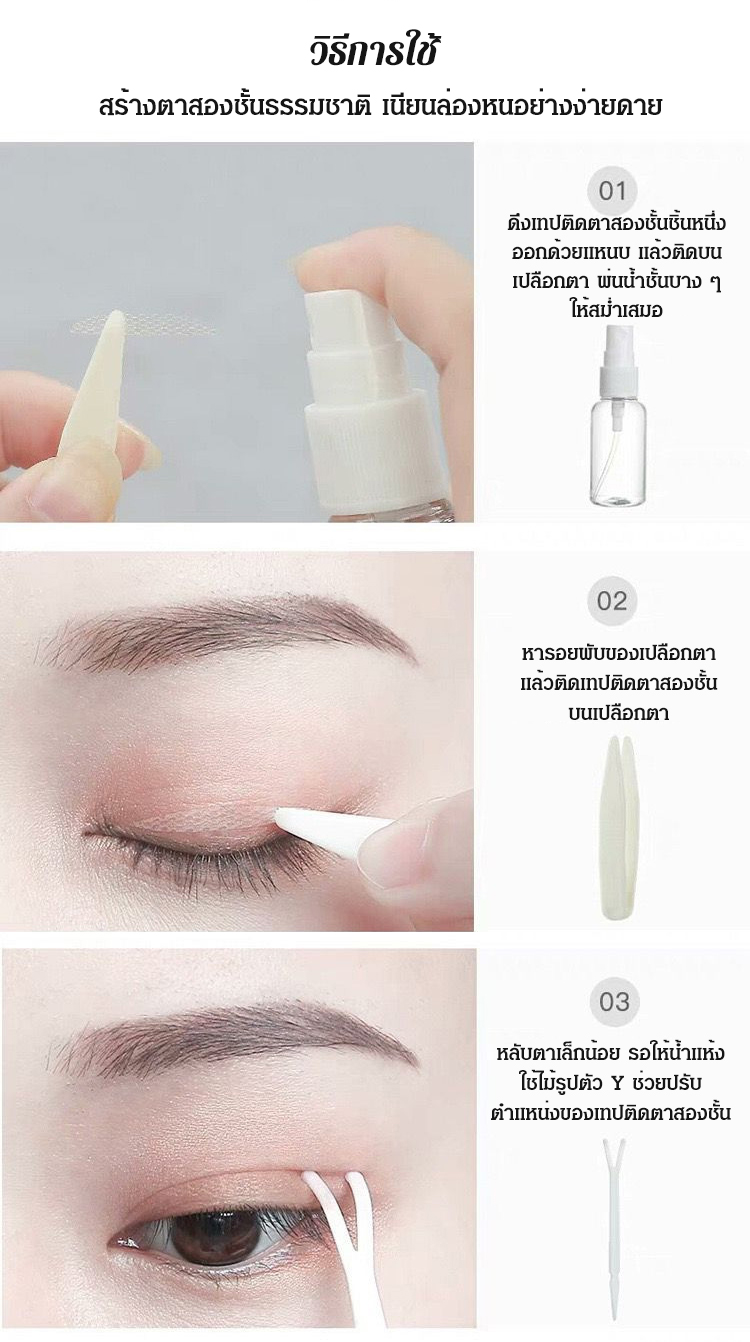 วิธีการใช้

สร้างตาสองชั้นธรรมชาติ เนียนล่องหนอย่างง่ายดาย

01

ดึงเทปติดตาสองชั้นชิ้นหนึ่งออกด้วยแหนบ แล้วติดบนเปลือกตา พ่นน้ำชั้นบาง ๆ ให้สม่ำเสมอ

02

หารอยพับของเปลือกตา แล้วติดเทปติดตาสองชั้นบนเปลือกตา

03

หลับตาเล็กน้อย รอให้น้ำแห้ง ใช้ไม้รูปตัว Y ช่วยปรับตำแหน่งของเทปติดตาสองชั้น