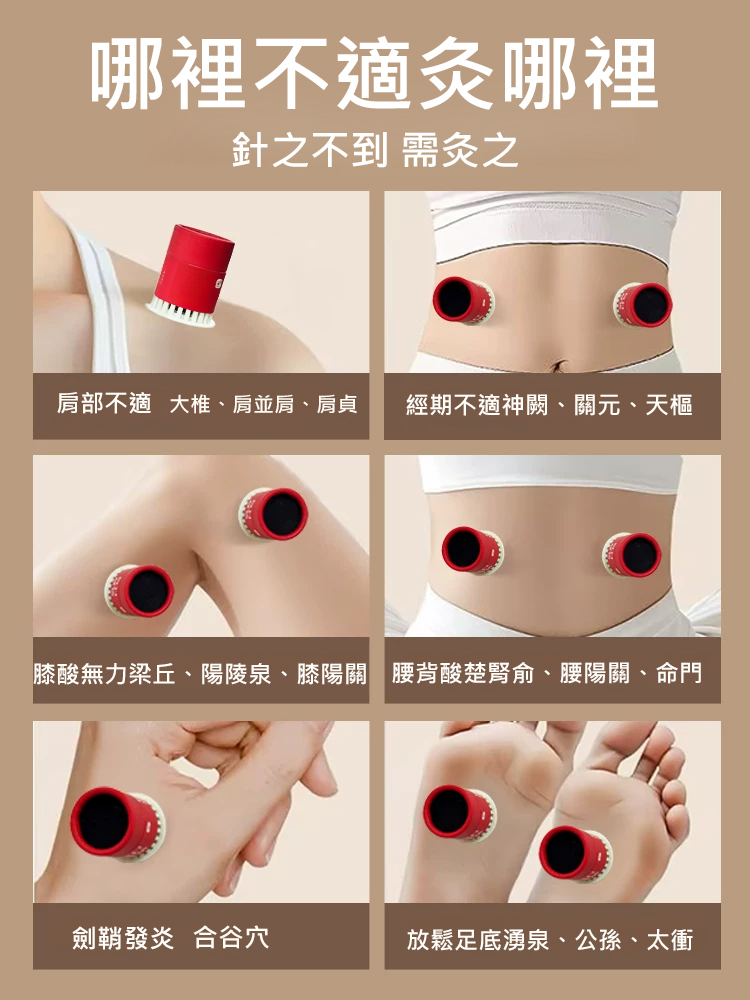 哪裡不適灸哪裡

針之不到 需灸之

肩部不適 大椎、肩並肩、肩貞

經期不適神闕、關元、天樞

膝酸無力梁丘、陽陵泉、膝陽關

腰背酸楚腎俞、腰陽關、命門

劍鞘發炎 合谷穴

放鬆足底湧泉、公孫、太衝