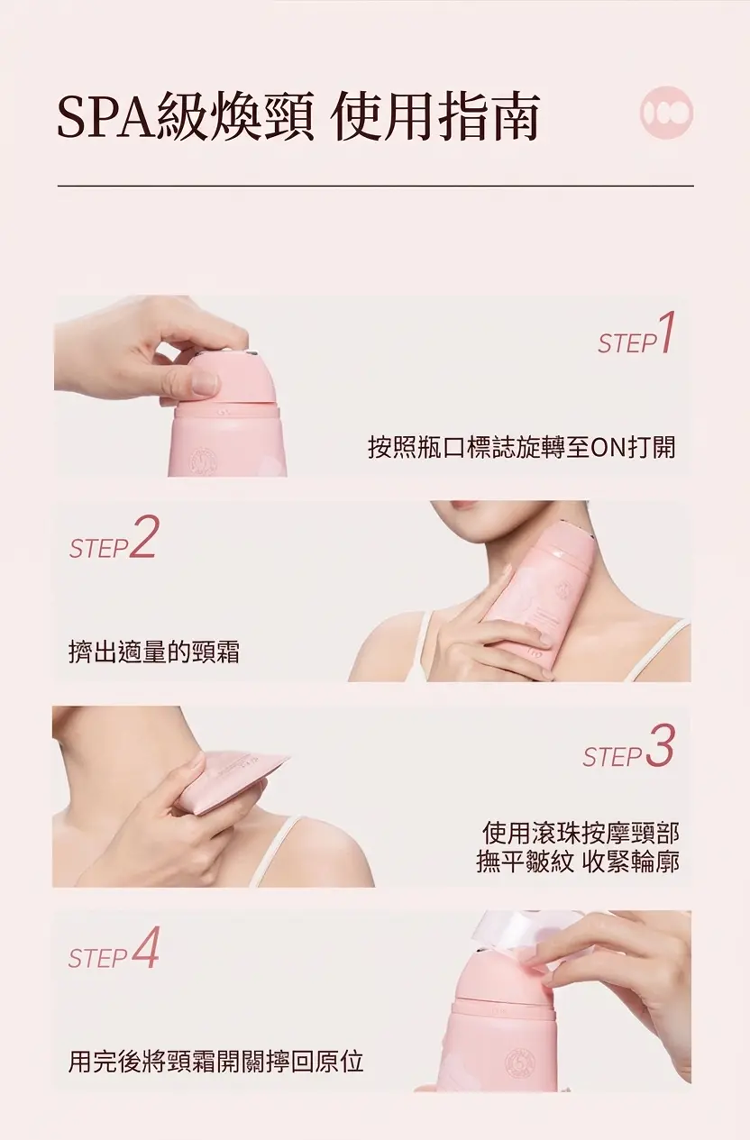 SPA級煥頸 使用指南

STEP1

按照瓶口標誌旋轉至ON打開

STEP2

擠出適量的頸霜

STEP3

使用滾珠按摩頸部
撫平皺紋 收緊輪廓

STEP4

用完後將頸霜開關擰回原位