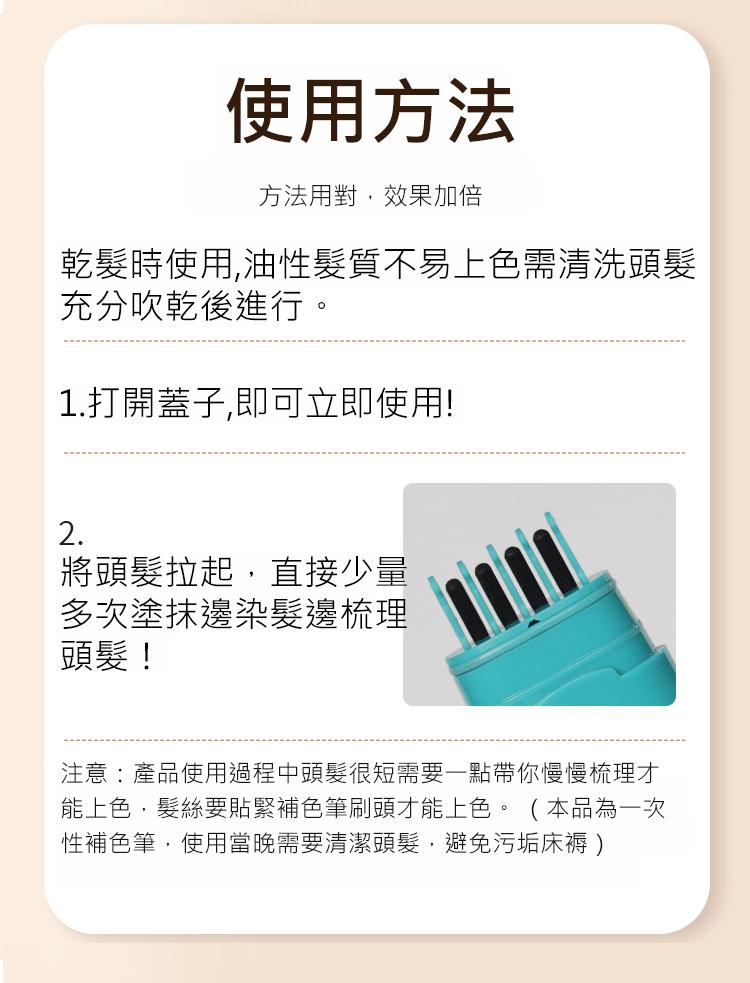 使用方法

方法用對，效果加倍

乾髮時使用,油性髮質不易上色需清洗頭髮充分吹乾後進行。

1.打開蓋子,即可立即使用!

2.
將頭髮拉起，直接少量多次塗抹邊染髮邊梳理頭髮！

注意：產品使用過程中頭髮很短需要一點帶你慢慢梳理才能上色，髮絲要貼緊補色筆刷頭才能上色。（本品為一次性補色筆，使用當晚需要清潔頭髮，避免污垢床褥）