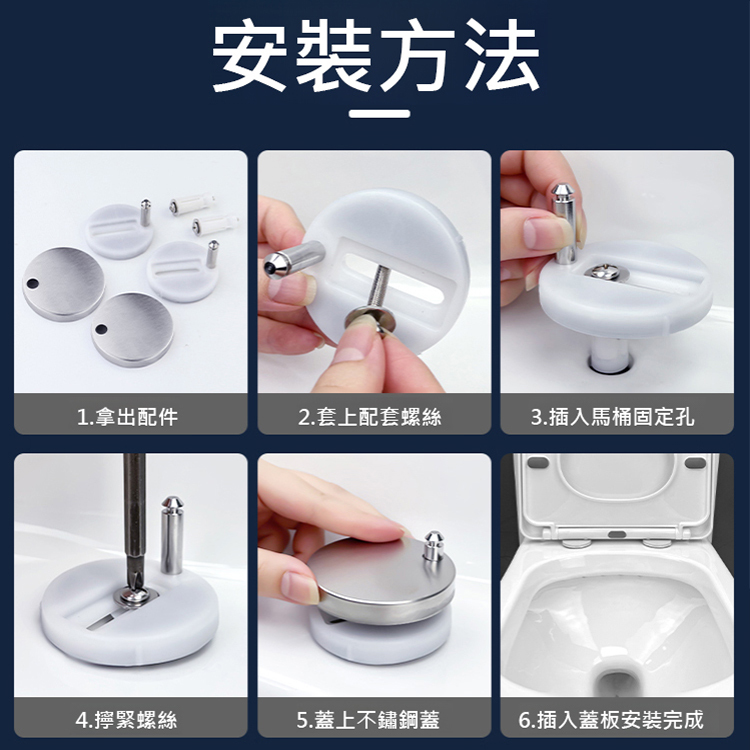 安裝方法

1.拿出配件

2.套上配套螺絲

3.插入馬桶固定孔

4.擰緊螺絲

5.蓋上不鏽鋼蓋

6.插入蓋板安裝完成