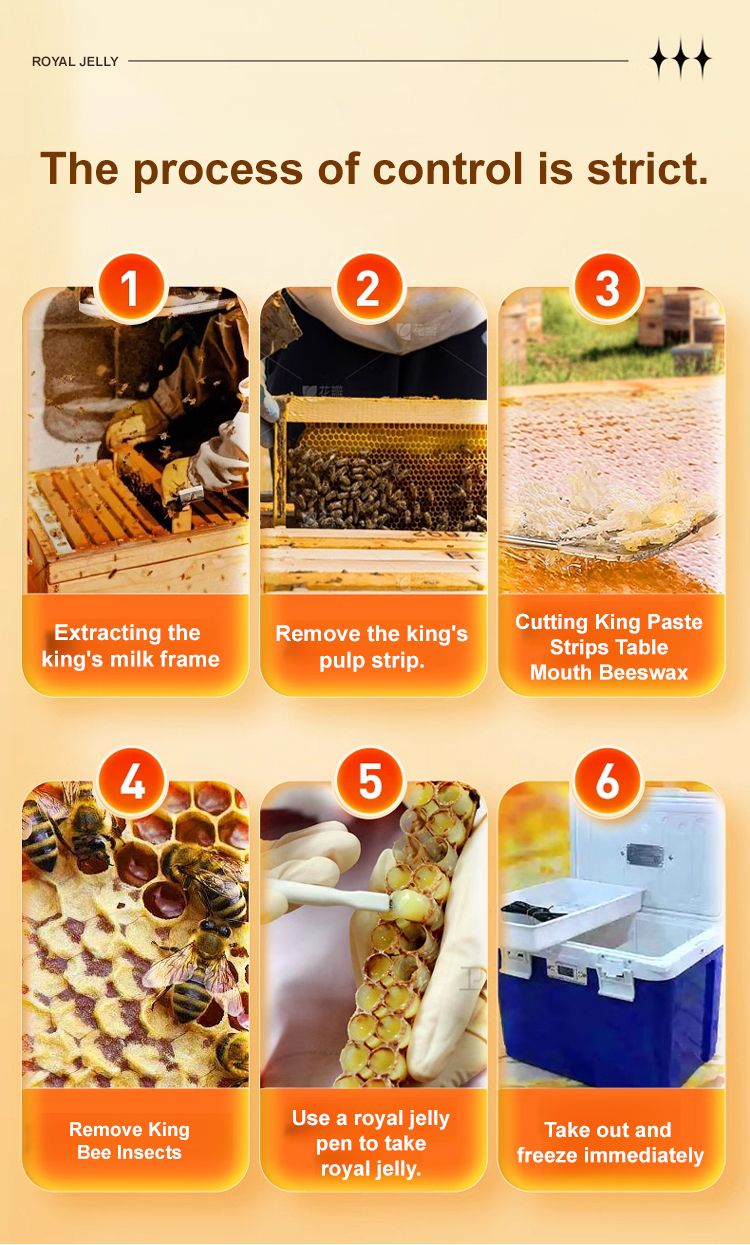 ROYAL JELLY

The process of control is strict.

1
Extracting the king's milk frame

2
Remove the king's pulp strip.

3
Cutting King Paste Strips Table Mouth Beeswax

4
Remove King Bee Insects

5
Use a royal jelly pen to take royal jelly.

6
Take out and freeze immediately