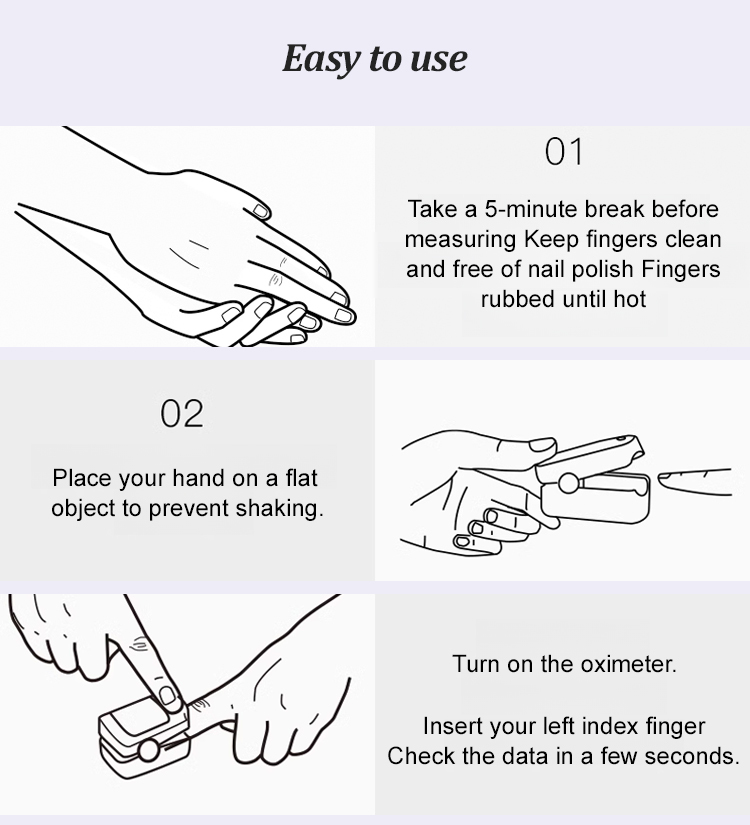 Easy to use

01

Take a 5-minute break before measuring Keep fingers clean and free of nail polish Fingers rubbed until hot

02

Place your hand on a flat object to prevent shaking.

Turn on the oximeter.

Insert your left index finger Check the data in a few seconds.