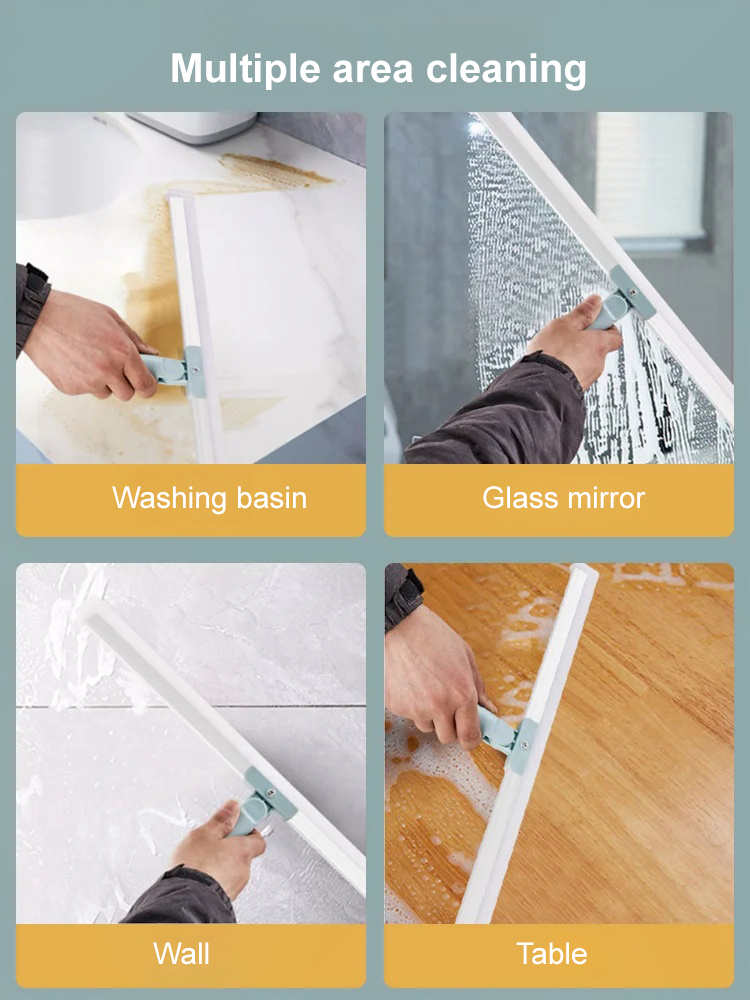 Multiple area cleaning

Washing basin

Glass mirror

Wall

Table