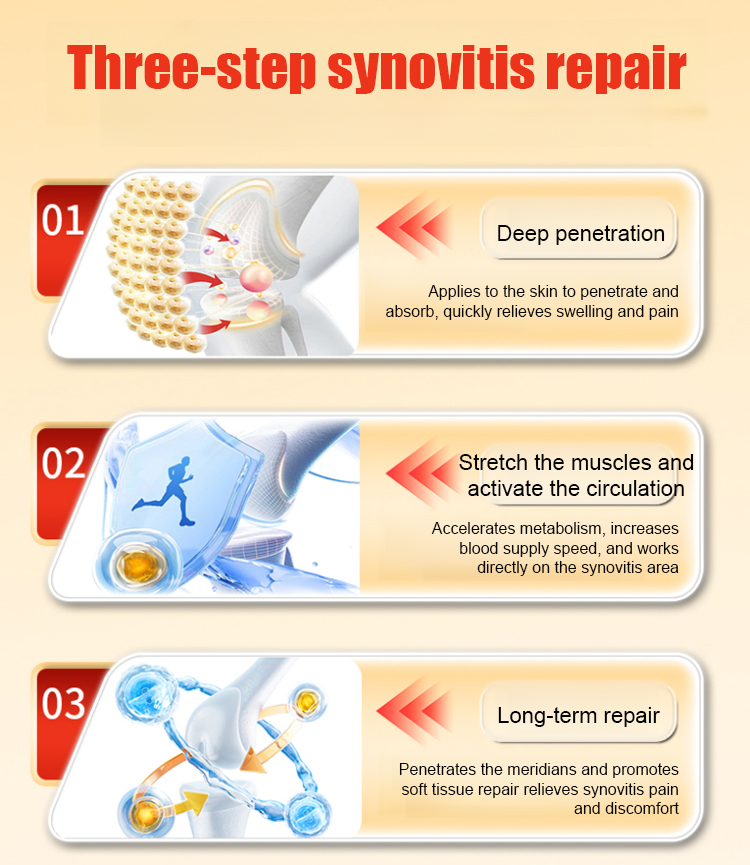 Three-step synovitis repair

01

Deep penetration

Applies to the skin to penetrate and absorb, quickly relieves swelling and pain

02

Stretch the muscles and activate the circulation

Accelerates metabolism, increases blood supply speed, and works directly on the synovitis area

03

Long-term repair

Penetrates the meridians and promotes soft tissue repair relieves synovitis pain and discomfort