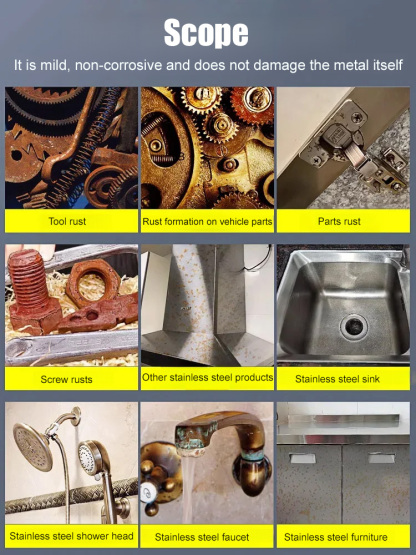 Scope

It is mild, non-corrosive and does not damage the metal itself

Tool rust

Rust formation on vehicle parts

Parts rust

Screw rusts

Other stainless steel products

Stainless steel sink

Stainless steel shower head

Stainless steel faucet

Stainless steel furniture