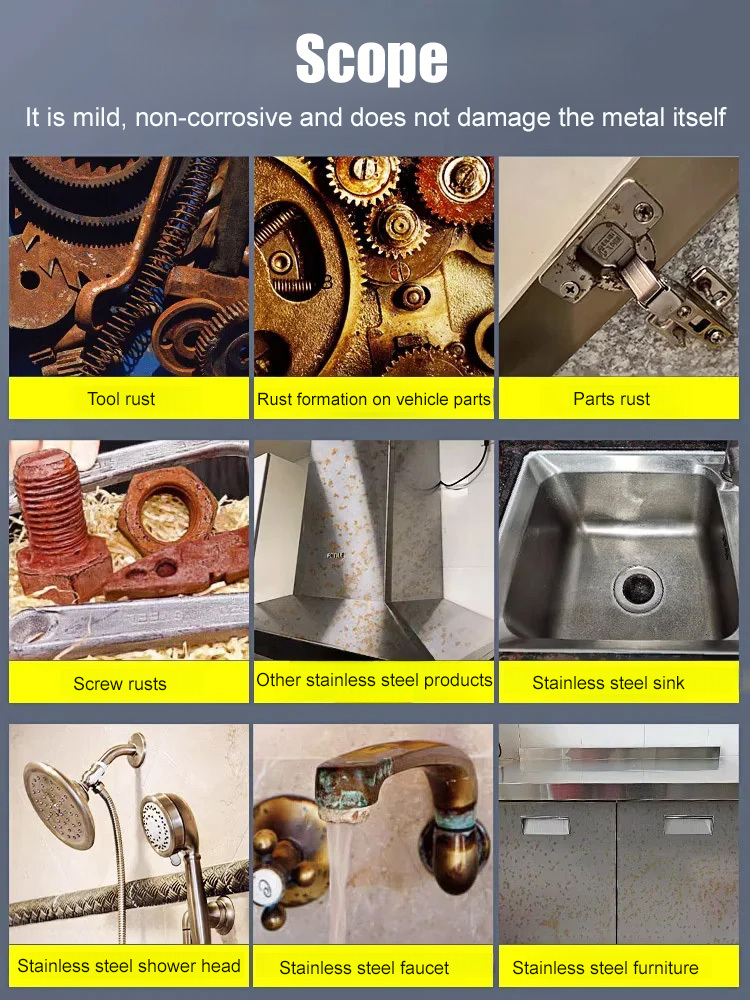 Scope

It is mild, non-corrosive and does not damage the metal itself

Tool rust

Rust formation on vehicle parts

Parts rust

Screw rusts

Other stainless steel products

Stainless steel sink

Stainless steel shower head

Stainless steel faucet

Stainless steel furniture