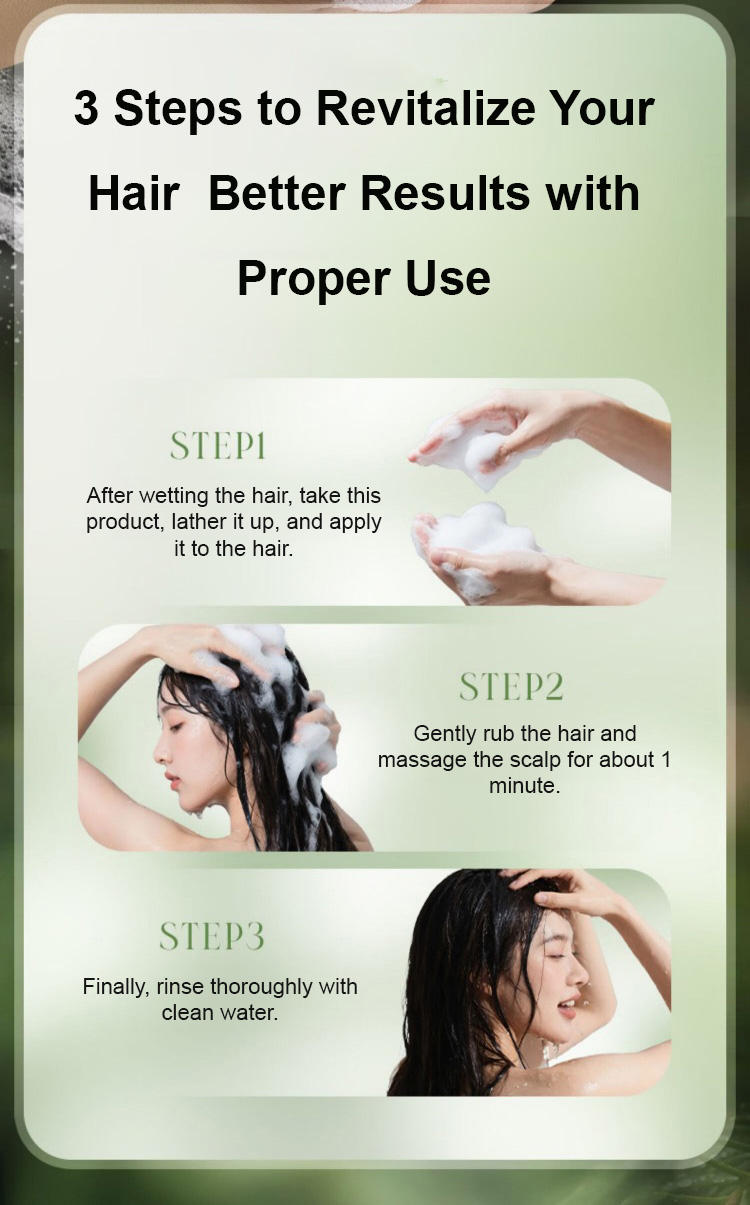 3 Steps to Revitalize Your Hair  Better Results with Proper Use

STEP1

After wetting the hair, take this product, lather it up, and apply it to the hair.

STEP2

Gently rub the hair and massage the scalp for about 1 minute.

STEP3

Finally, rinse thoroughly with clean water.