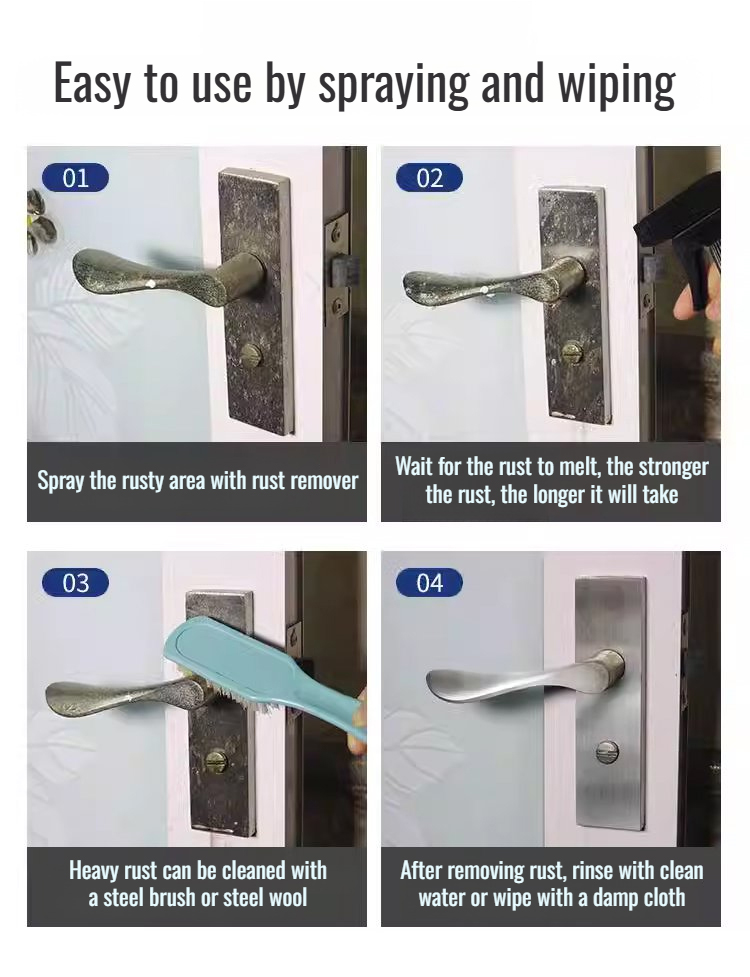 Easy to use by spraying and wiping

01

Spray the rusty area with rust remover

02

Wait for the rust to melt, the stronger the rust, the longer it will take

03

Heavy rust can be cleaned with a steel brush or steel wool

04

After removing rust, rinse with clean water or wipe with a damp cloth