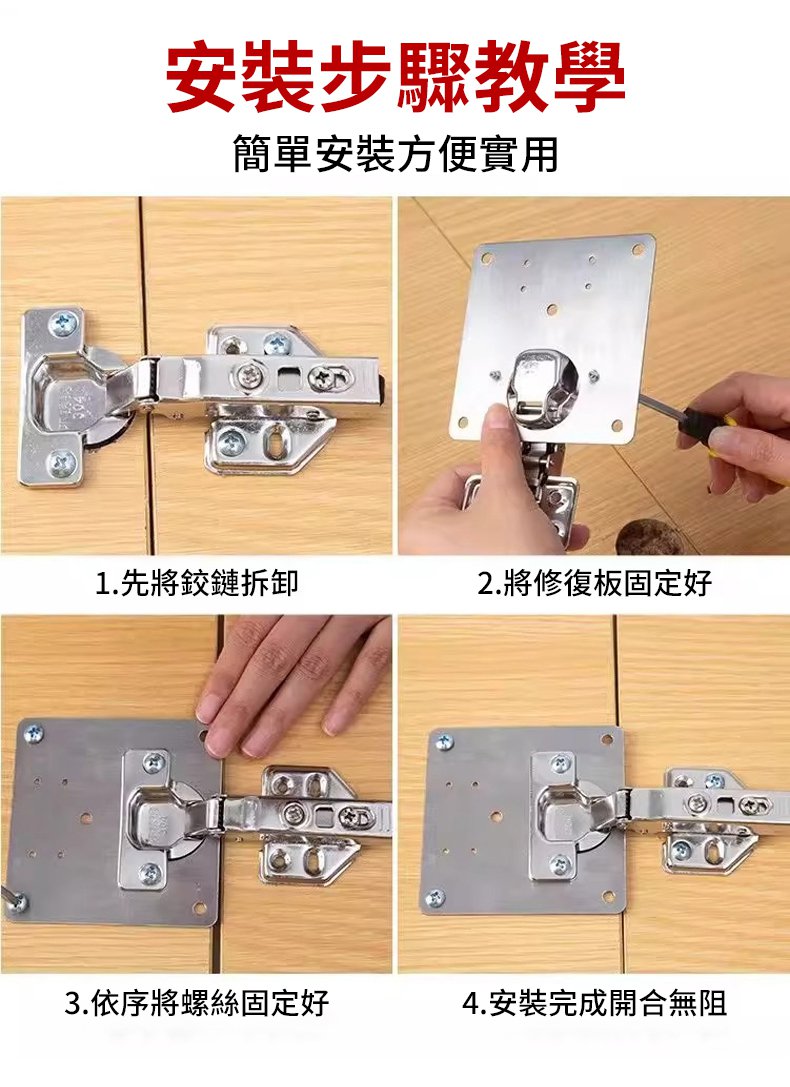 安裝步驟教學

簡單安裝方便實用

1.先將鉸鏈拆卸

2.將修復板固定好

3.依序將螺絲固定好

4.安裝完成開合無阻