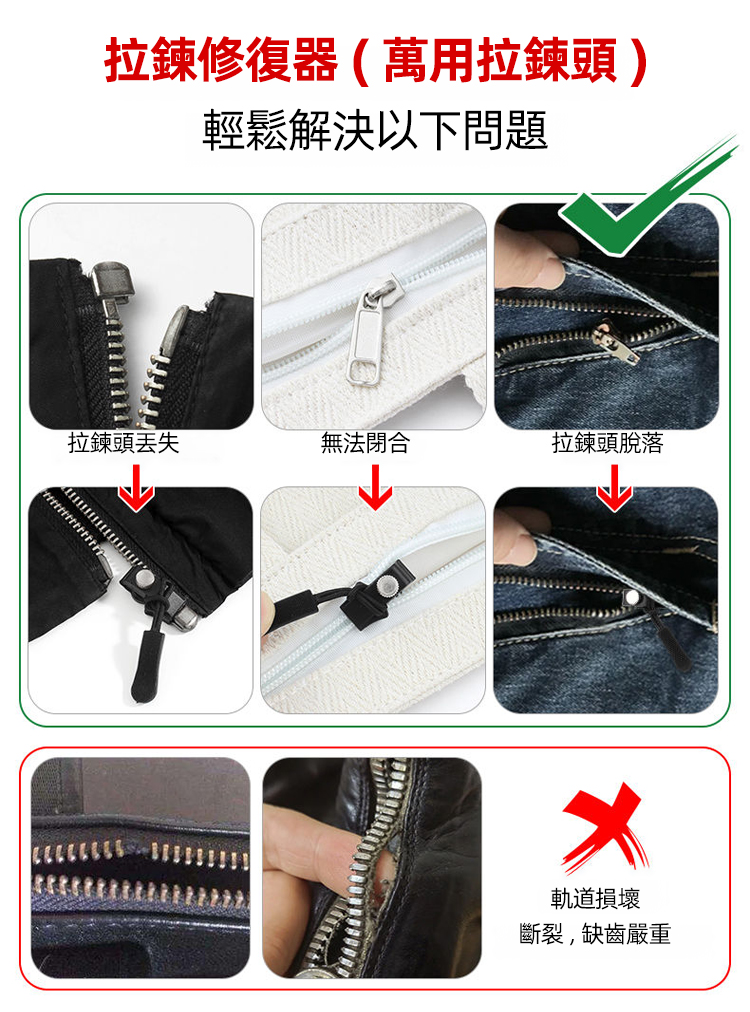 拉鍊修復器（萬用拉鍊頭）

輕鬆解決以下問題

拉鍊頭丟失

無法閉合

拉鍊頭脫落

軌道損壞
斷裂，缺齒嚴重