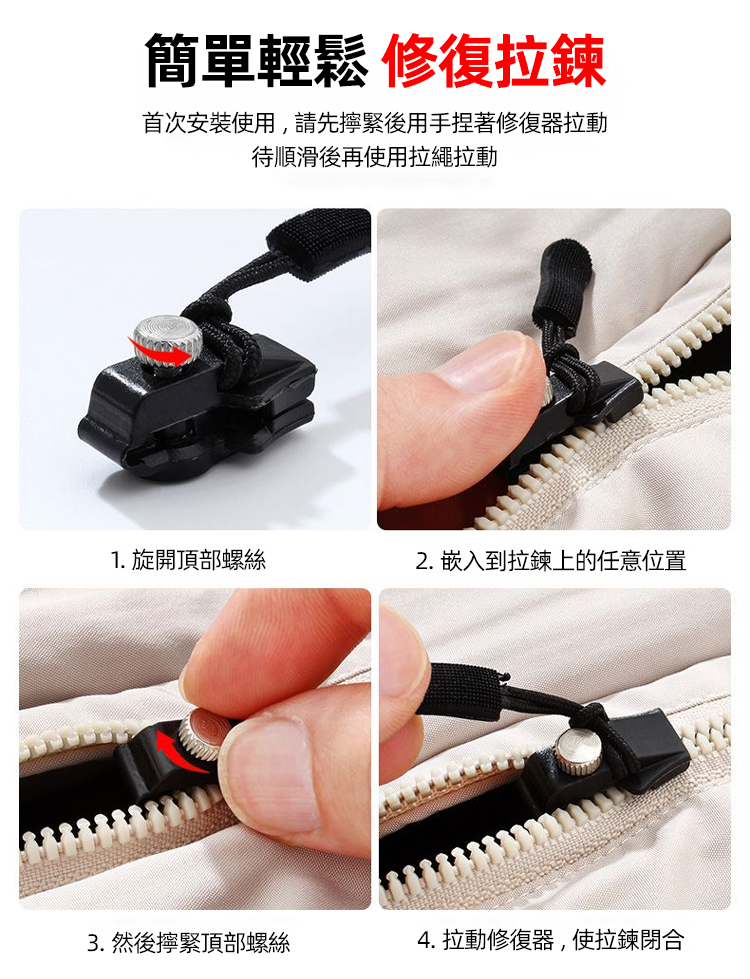 簡單輕鬆 修復拉鍊

首次安裝使用，請先擰緊後用手捏著修復器拉動
待順滑後再使用拉繩拉動

1. 旋開頂部螺絲

2. 嵌入到拉鍊上的任意位置

3. 然後擰緊頂部螺絲

4. 拉動修復器，使拉鍊閉合