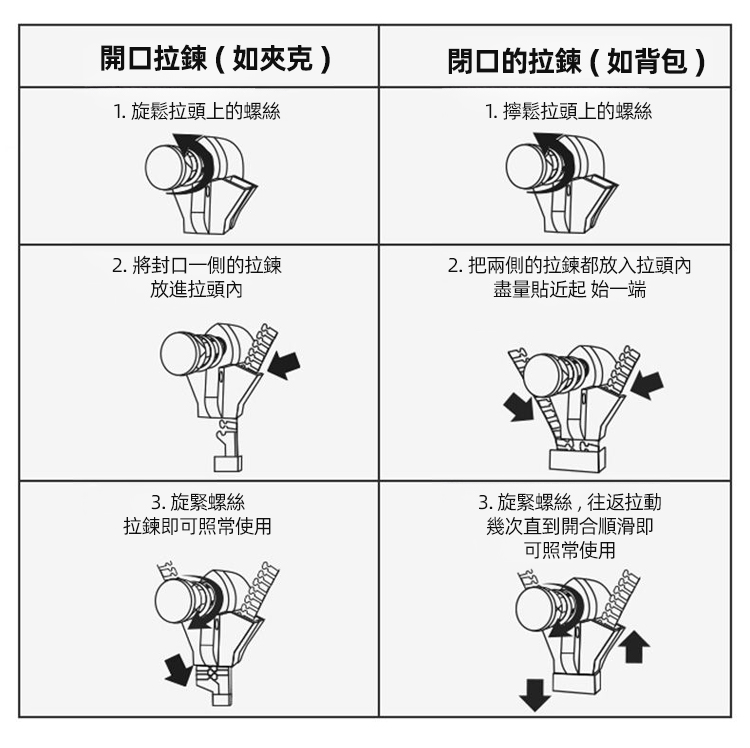 | 開口拉鍊（如夾克） | 閉口的拉鍊（如背包） |
|---|---|
| 1. 旋鬆拉頭上的螺絲 | 1. 擰鬆拉頭上的螺絲 |
| 2. 將封口一側的拉鍊 放進拉頭內 | 2. 把兩側的拉鍊都放入拉頭內 盡量貼近起 始一端 |
| 3. 旋緊螺絲 拉鍊即可照常使用 | 3. 旋緊螺絲，往返拉動 幾次直到開合順滑即 可照常使用 |