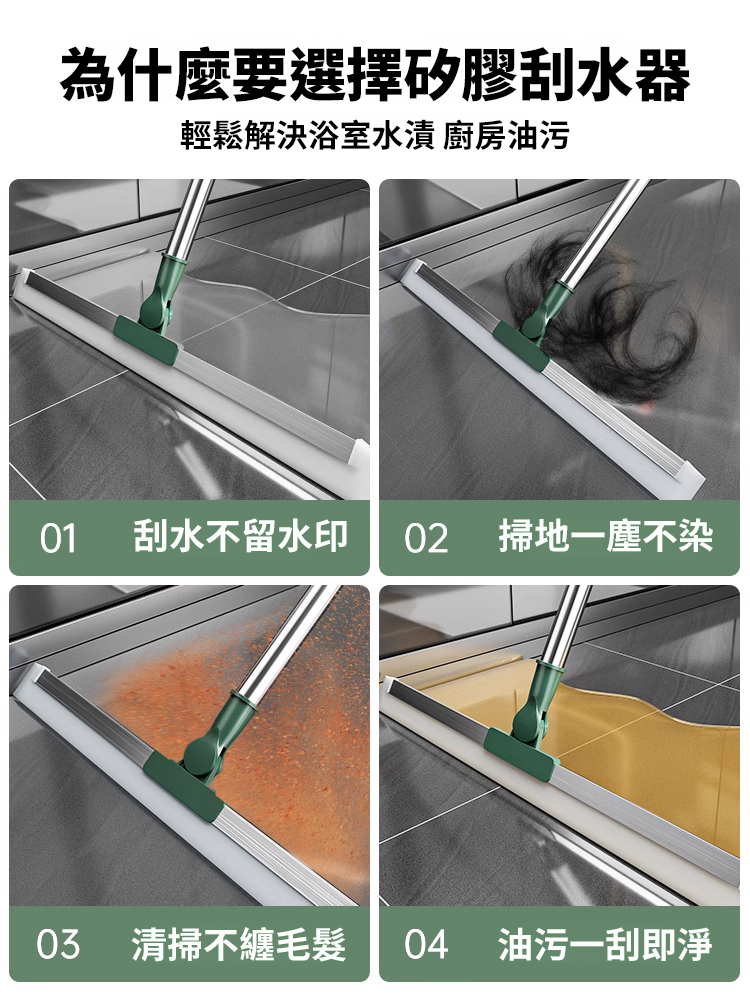 為什麼要選擇矽膠刮水器

輕鬆解決浴室水漬 廚房油污

01 刮水不留水印

02 掃地一塵不染

03 清掃不纏毛髮

04 油污一刮即淨