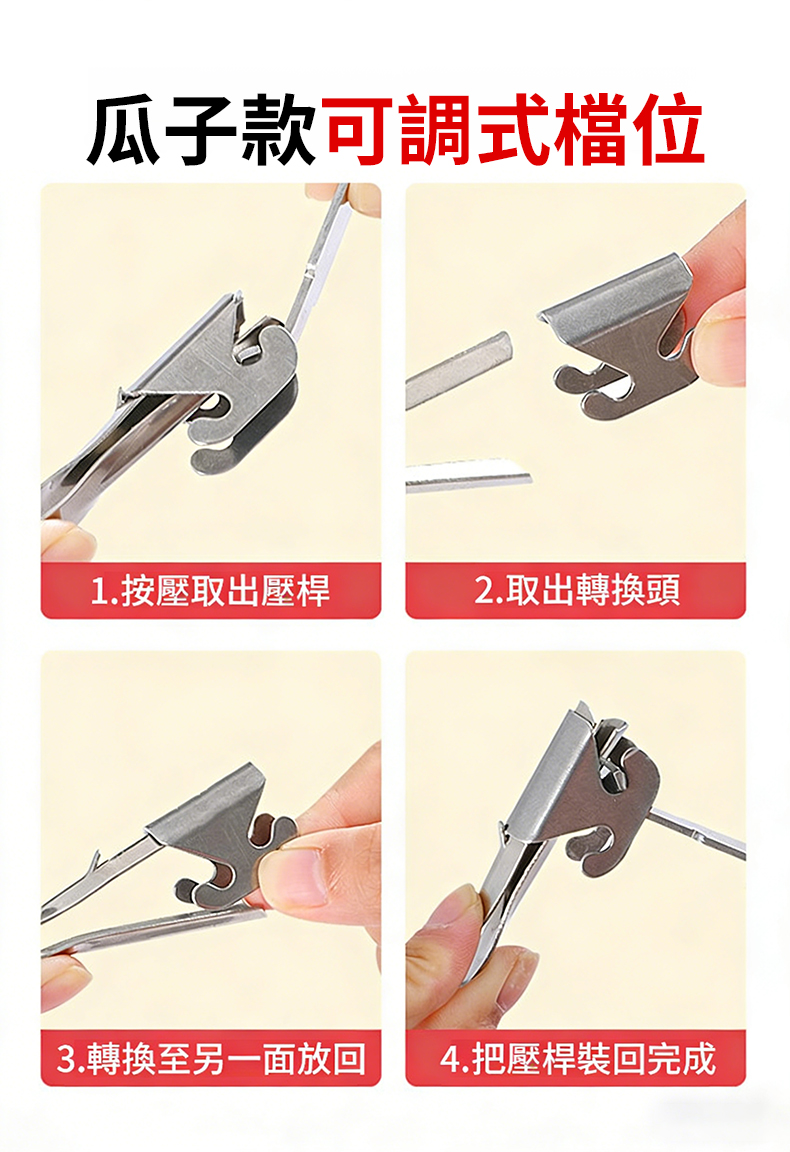 瓜子款可調式檔位

1.按壓取出壓桿

2.取出轉換頭

3.轉換至另一面放回

4.把壓桿裝回完成