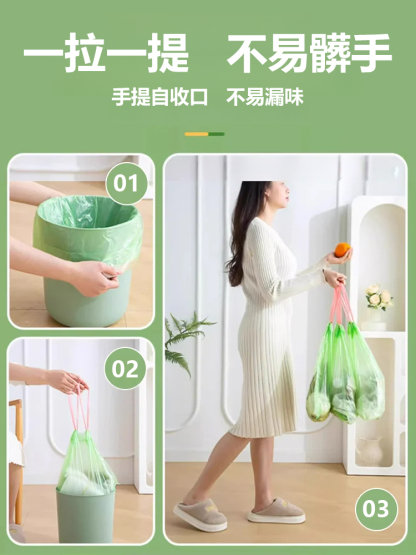 一拉一提 不易髒手

手提自收口 不易漏味

01

02

03