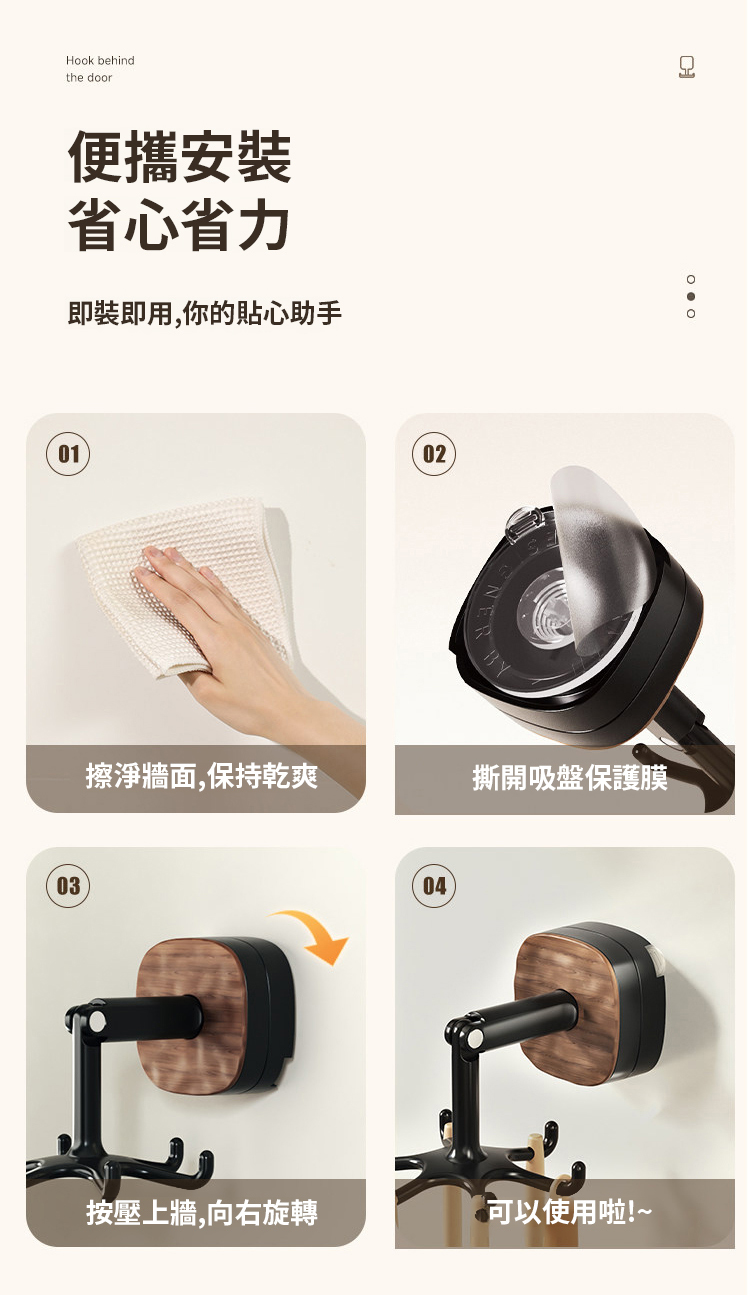 Hook behind the door

便攜安裝
省心省力

即裝即用,你的貼心助手

01

擦淨牆面,保持乾爽

02

撕開吸盤保護膜

03

按壓上牆,向右旋轉

04

可以使用啦!~