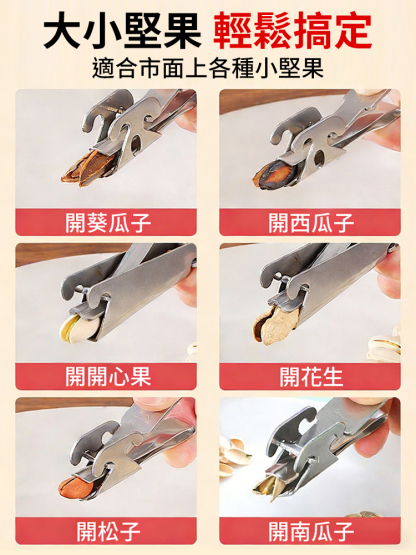 大小堅果 輕鬆搞定
適合市面上各種小堅果

開葵瓜子

開西瓜子

開開心果

開花生

開松子

開南瓜子