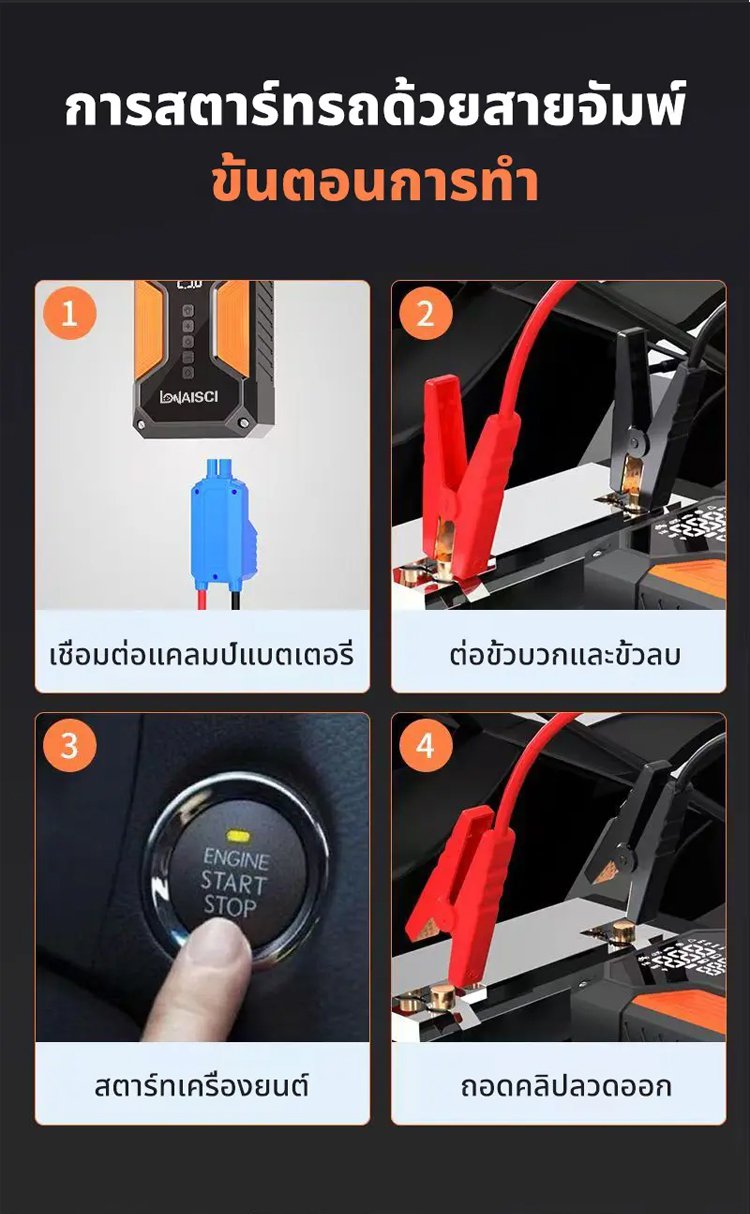 การสตาร์ทรถด้วยสายจัมพ์
ขั้นตอนการทำ

1

LONAISCI

เชื่อมต่อแคลมป์แบตเตอรี่

2

ต่อขั้วบวกและขั้วลบ

3

ENGINE
START
STOP

สตาร์ทเครื่องยนต์

4

ถอดคลิปลวดออก