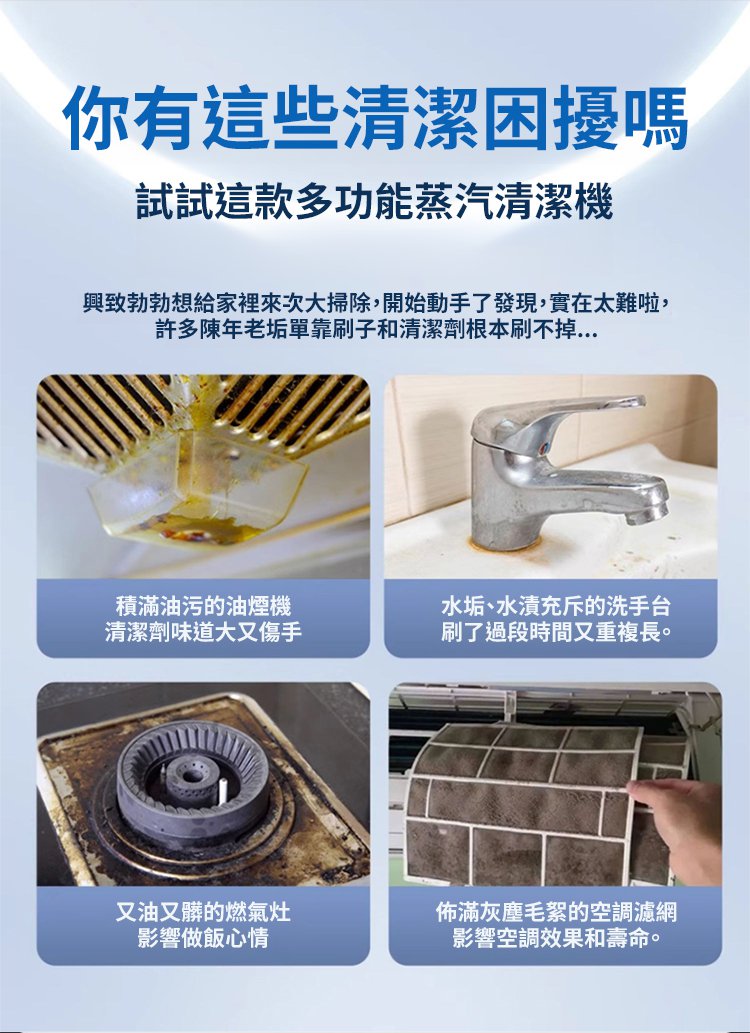 你有這些清潔困擾嗎

試試這款多功能蒸汽清潔機

興致勃勃想給家裡來次大掃除,開始動手了發現,實在太難啦,許多陳年老垢單靠刷子和清潔劑根本刷不掉...

積滿油污的油煙機
清潔劑味道大又傷手

水垢、水漬充斥的洗手台
刷了過段時間又重複長。

又油又髒的燃氣灶
影響做飯心情

佈滿灰塵毛絮的空調濾網
影響空調效果和壽命。