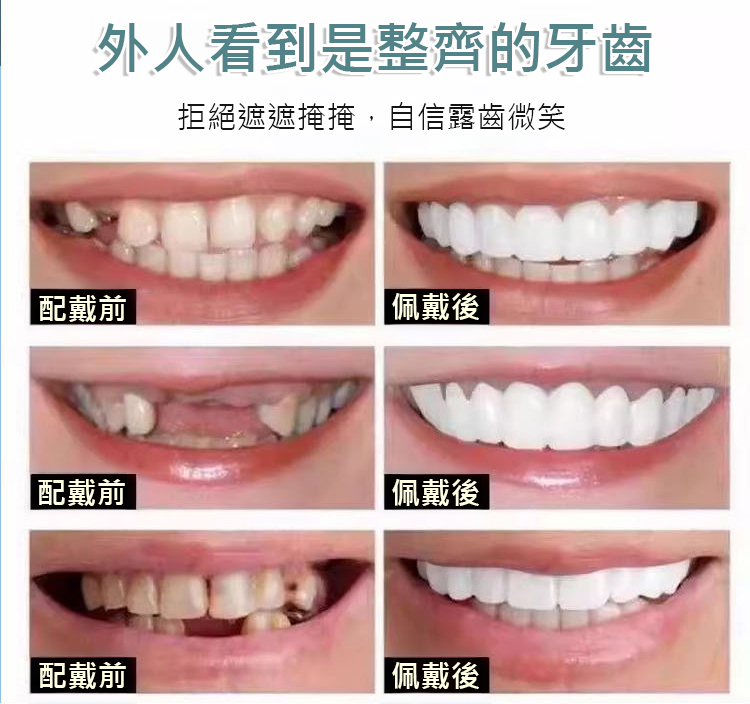 外人看到是整齊的牙齒

拒絕遮遮掩掩，自信露齒微笑

配戴前

佩戴後

配戴前

佩戴後

配戴前

佩戴後