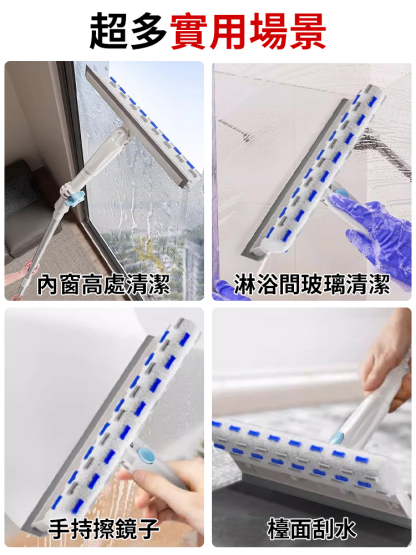 超多實用場景

內窗高處清潔

淋浴間玻璃清潔

手持擦鏡子

檯面刮水