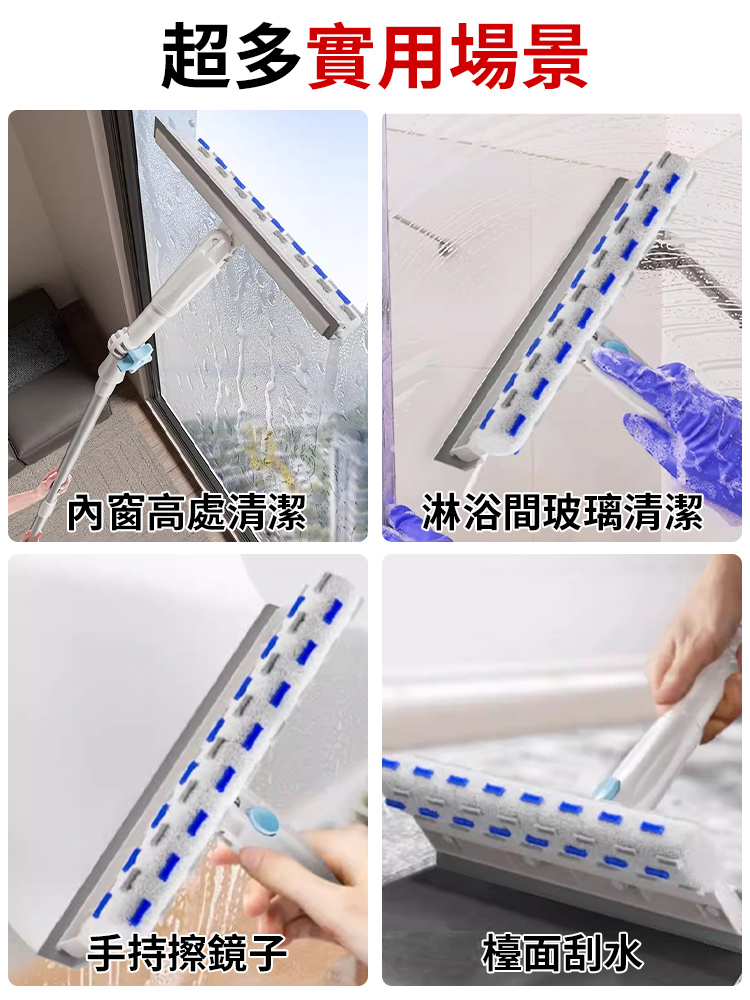 超多實用場景

內窗高處清潔

淋浴間玻璃清潔

手持擦鏡子

檯面刮水