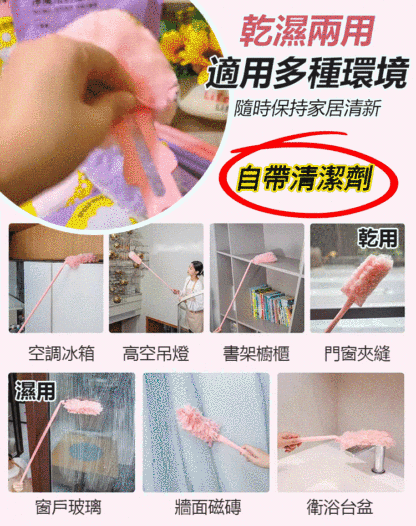 乾濕兩用
適用多種環境
隨時保持家居清新

自帶清潔劑

乾用

空調冰箱

高空吊燈

書架櫥櫃

門窗夾縫

濕用

窗戶玻璃

牆面磁磚

衛浴台盆