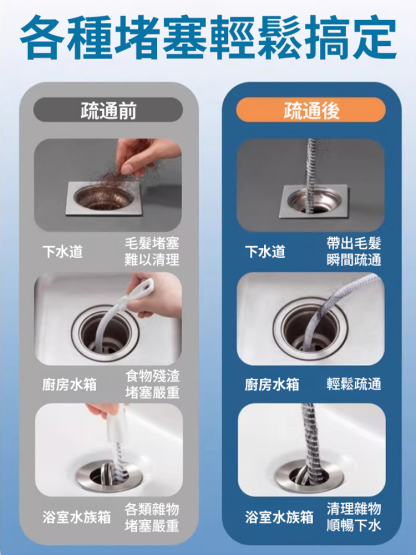 各種堵塞輕鬆搞定

疏通前

下水道

毛髮堵塞
難以清理

廚房水箱

食物殘渣
堵塞嚴重

浴室水族箱

各類雜物
堵塞嚴重

疏通後

下水道

帶出毛髮
瞬間疏通

廚房水箱

輕鬆疏通

浴室水族箱

清理雜物
順暢下水