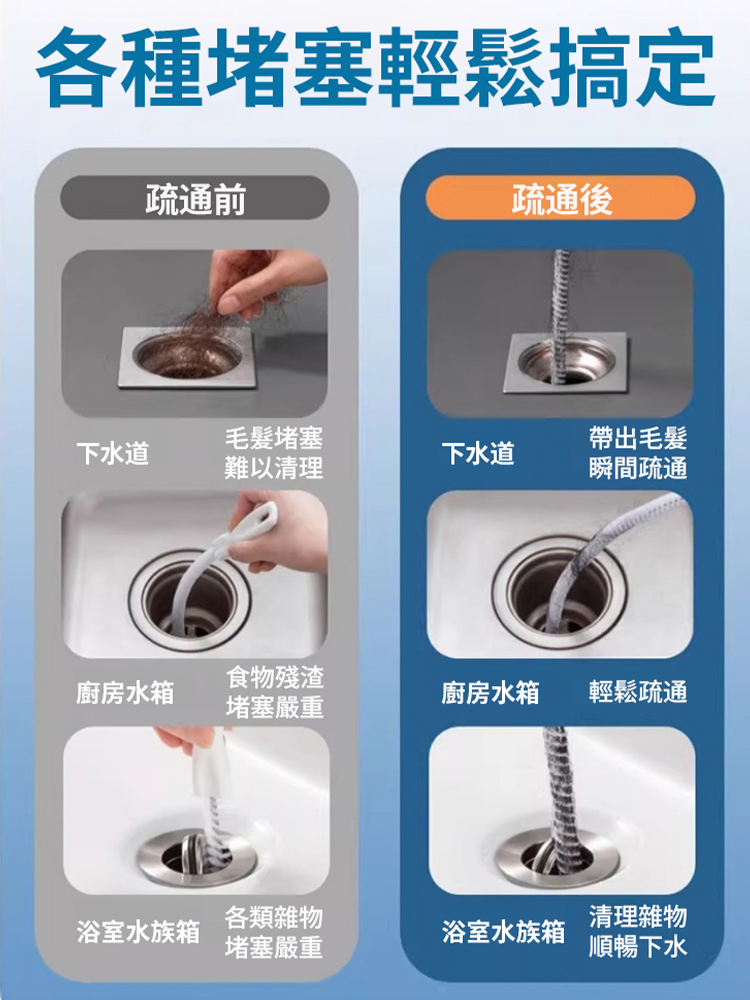 各種堵塞輕鬆搞定

疏通前

下水道

毛髮堵塞
難以清理

廚房水箱

食物殘渣
堵塞嚴重

浴室水族箱

各類雜物
堵塞嚴重

疏通後

下水道

帶出毛髮
瞬間疏通

廚房水箱

輕鬆疏通

浴室水族箱

清理雜物
順暢下水