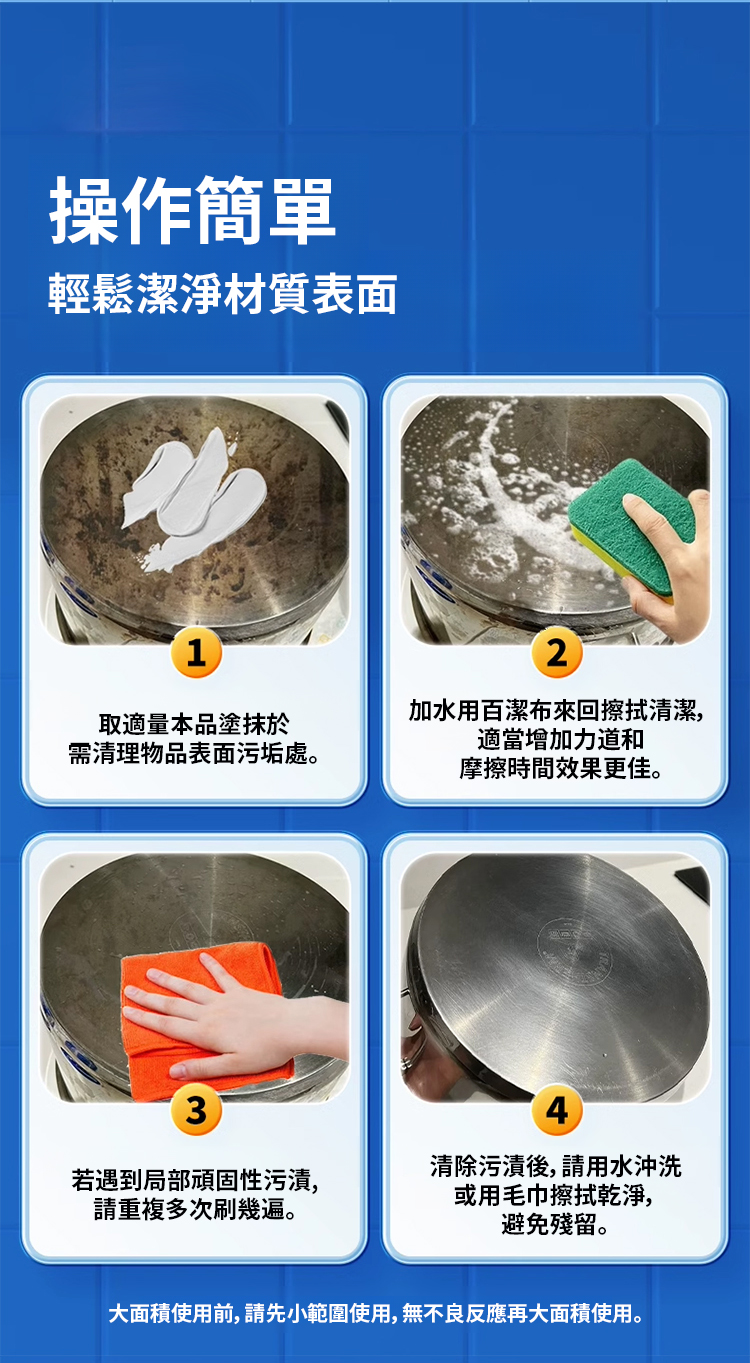 操作簡單
輕鬆潔淨材質表面

1
取適量本品塗抹於需清理物品表面污垢處。

2
加水用百潔布來回擦拭清潔，適當增加力道和摩擦時間效果更佳。

3
若遇到局部頑固性污漬，請重複多次刷幾遍。

4
清除污漬後，請用水沖洗或用毛巾擦拭乾淨，避免殘留。

大面積使用前，請先小範圍使用，無不良反應再大面積使用。