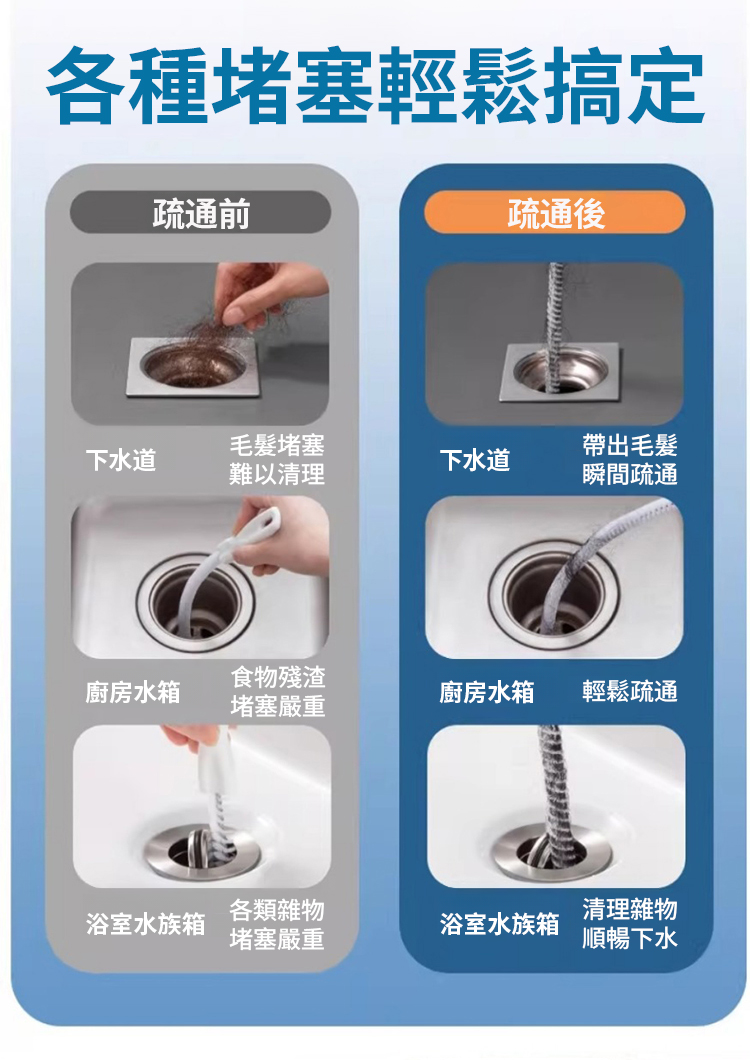 各種堵塞輕鬆搞定

疏通前

下水道
毛髮堵塞
難以清理

廚房水箱
食物殘渣
堵塞嚴重

浴室水族箱
各類雜物
堵塞嚴重

疏通後

下水道
帶出毛髮
瞬間疏通

廚房水箱
輕鬆疏通

浴室水族箱
清理雜物
順暢下水