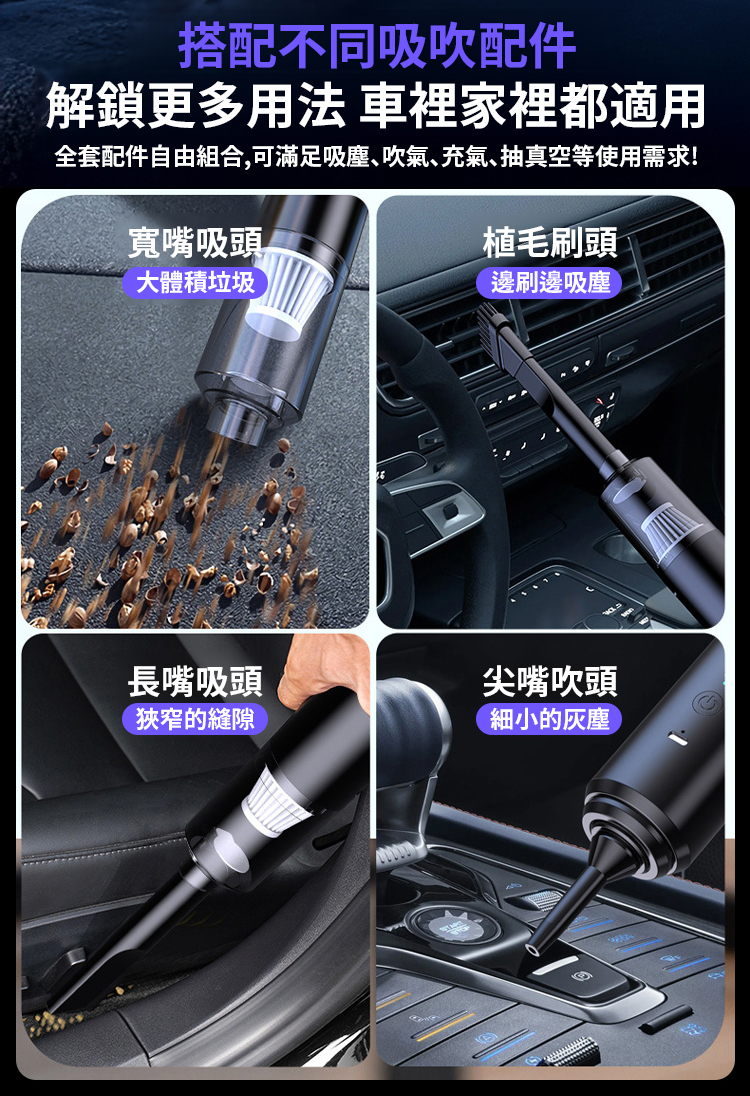 搭配不同吸吹配件
解鎖更多用法 車裡家裡都適用
全套配件自由組合,可滿足吸塵、吹氣、充氣、抽真空等使用需求!

寬嘴吸頭
大體積垃圾

植毛刷頭
邊刷邊吸塵

長嘴吸頭
狹窄的縫隙

尖嘴吹頭
細小的灰塵