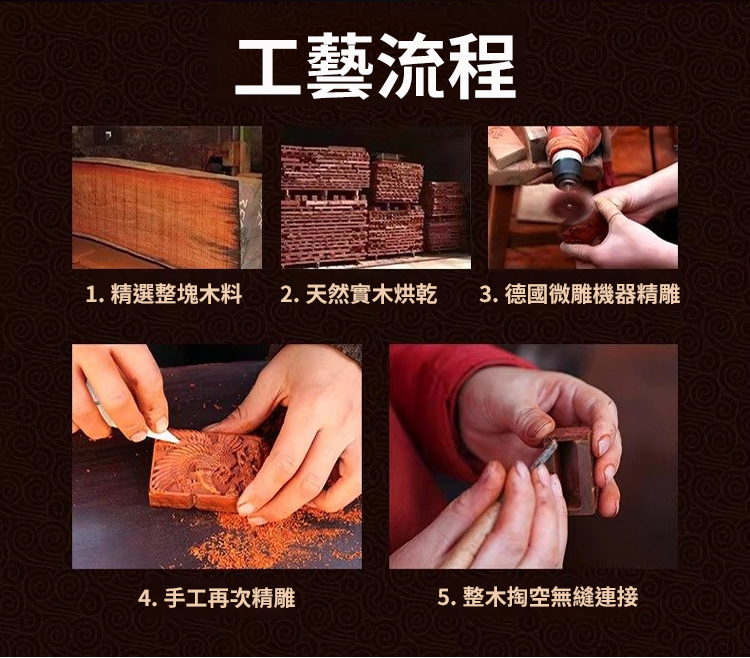 工藝流程

1. 精選整塊木料

2. 天然實木烘乾

3. 德國微雕機器精雕

4. 手工再次精雕

5. 整木掏空無縫連接