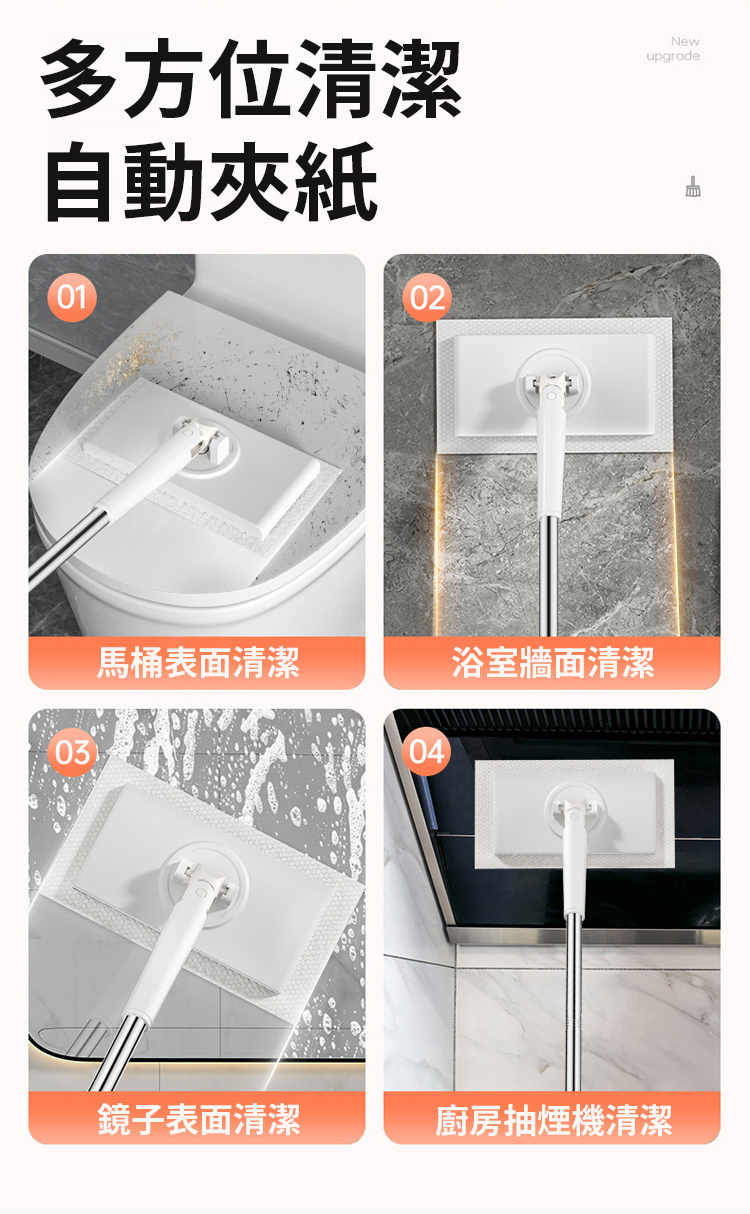 多方位清潔
自動夾紙

New
upgrade

01
馬桶表面清潔

02
浴室牆面清潔

03
鏡子表面清潔

04
廚房抽煙機清潔