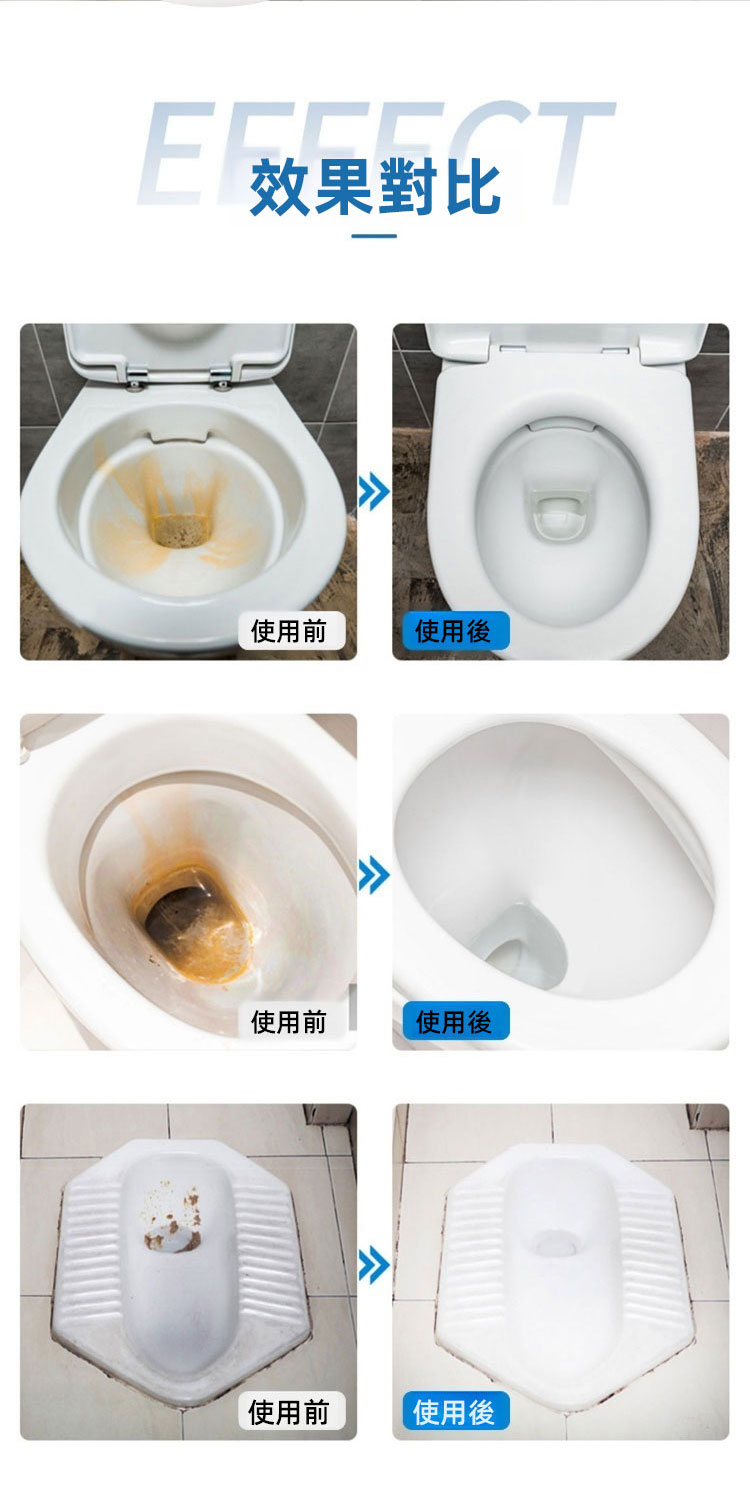 EFFECT
效果對比

使用前
使用後

使用前
使用後

使用前
使用後