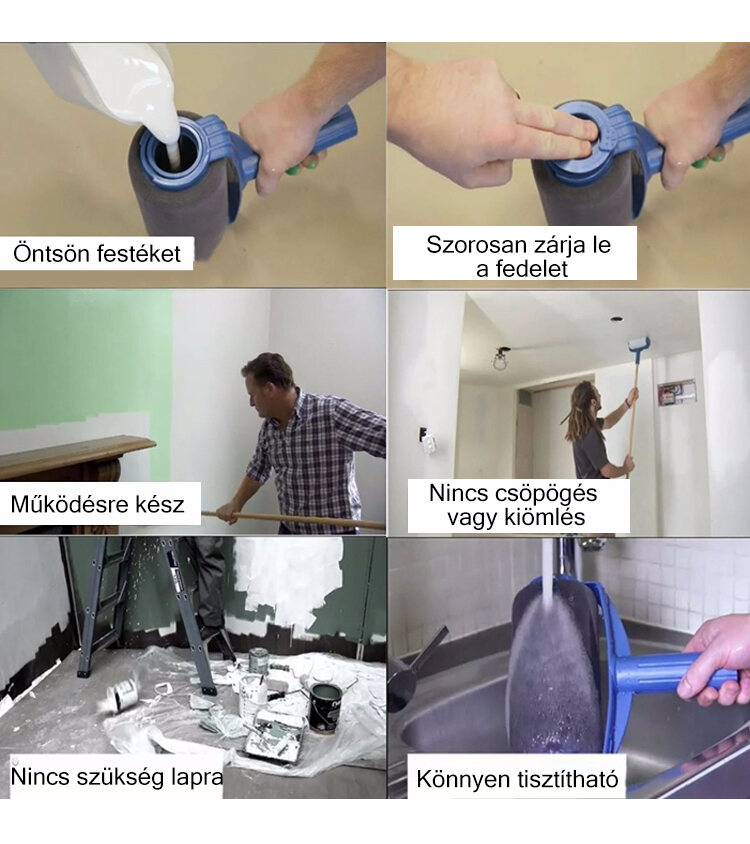 Öntsön festéket

Szorosan zárja le a fedelet

Működésre kész

Nincs csöpögés vagy kiömlés

Nincs szükség lapra

Könnyen tisztítható