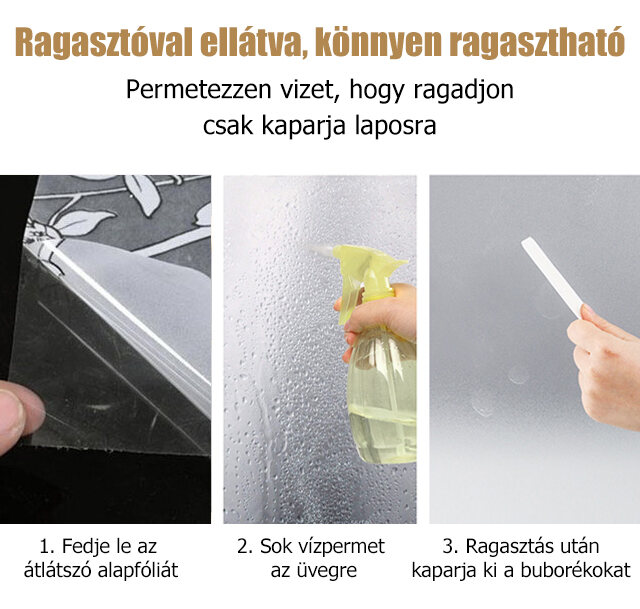 Ragasztóval ellátva, könnyen ragasztható

Permetezzen vizet, hogy ragadjon
csak kaparja laposra

1. Fedje le az átlátszó alapfóliát

2. Sok vízpermet az üvegre

3. Ragasztás után kaparja ki a buborékokat