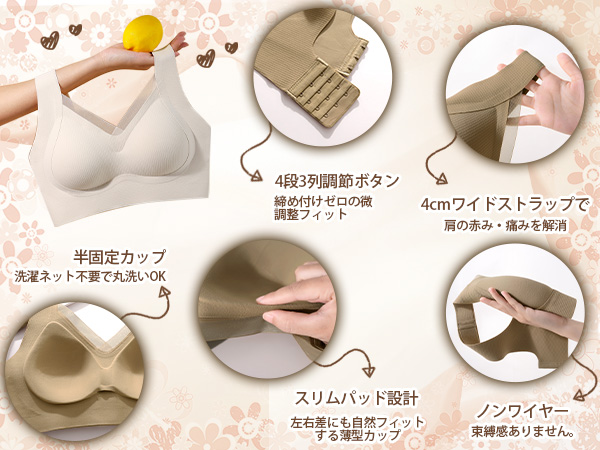 4段3列調節ボタン

締め付けゼロの微調整フィット

4cmワイドストラップで

肩の赤み・痛みを解消

半固定カップ

洗濯ネット不要で丸洗いOK

スリムパッド設計

左右差にも自然フィットする薄型カップ

ノンワイヤー

束縛感ありません。