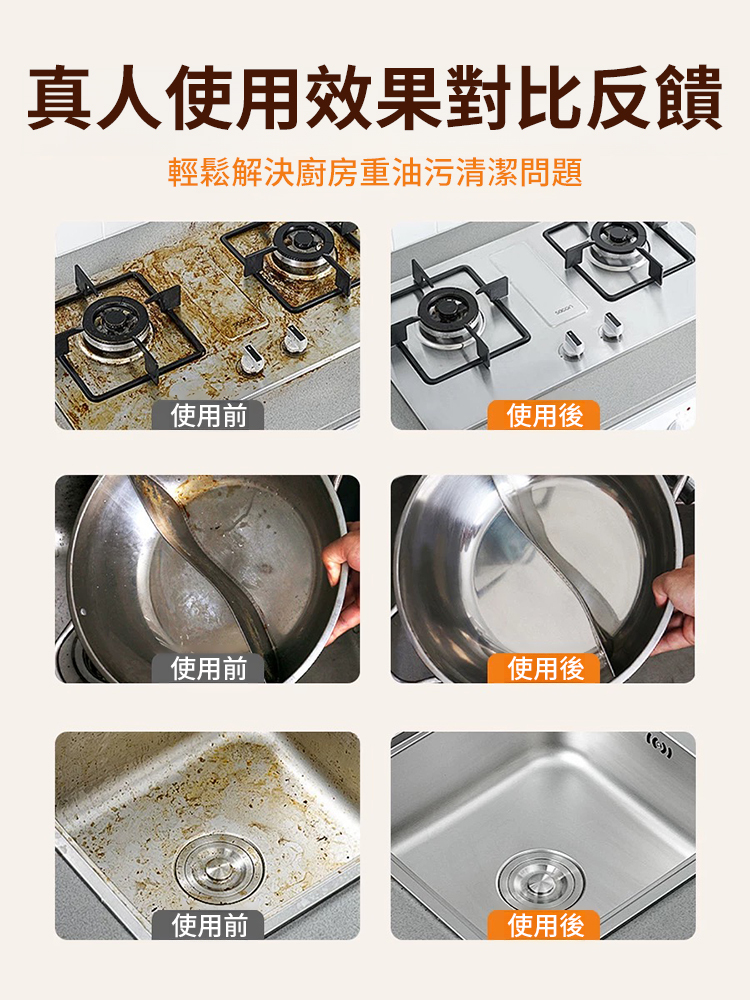 真人使用效果對比反饋

輕鬆解決廚房重油污清潔問題

使用前

使用後

使用前

使用後

使用前

使用後