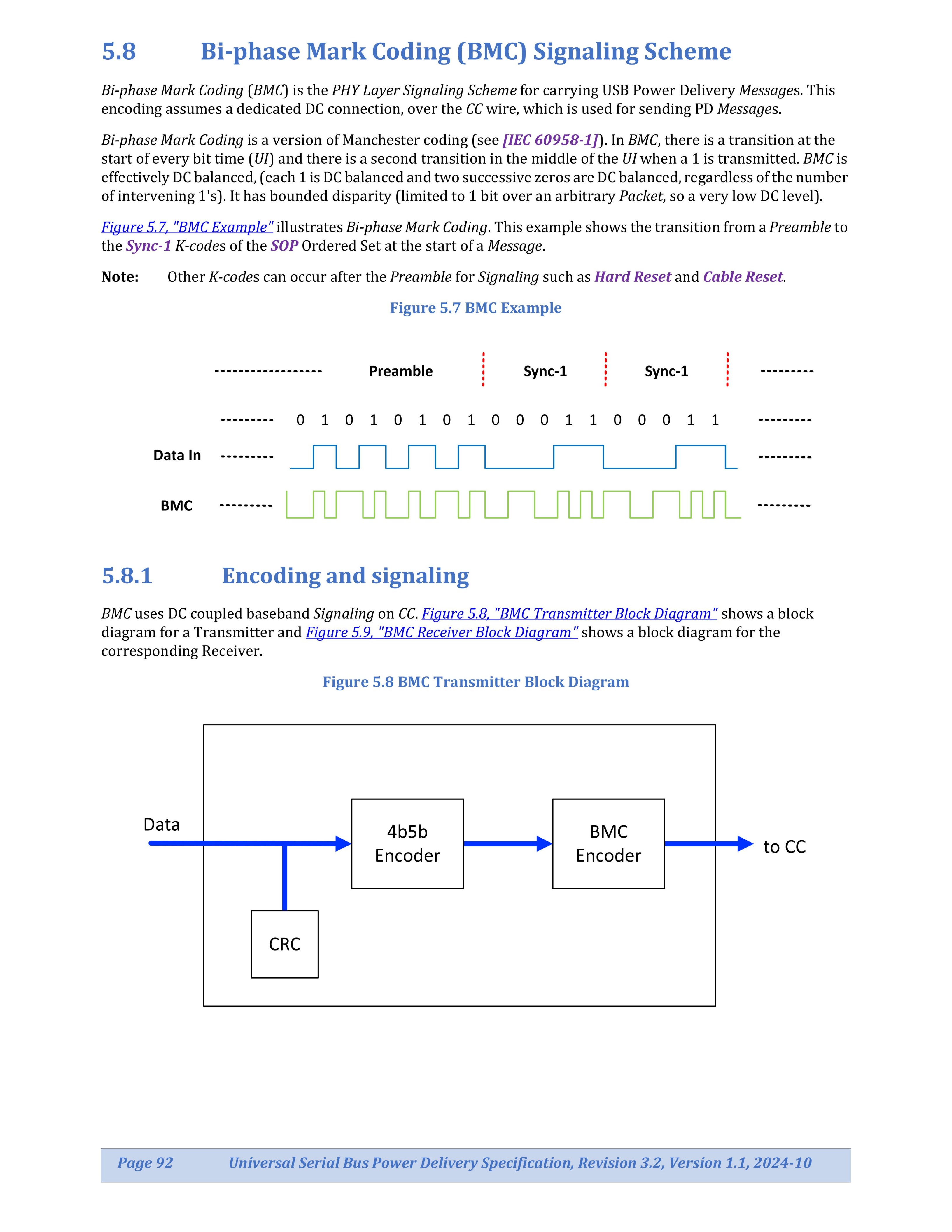 5.8 Bi-phase Mark Coding (BMC) Signaling Scheme

Bi-phase Mark Coding (BMC) is the PHY Layer Signaling Scheme for carrying USB Power Delivery Messages. This encoding assumes a dedicated DC connection, over the CC wire, which is used for sending PD Messages.

Bi-phase Mark Coding is a version of Manchester coding (see [IEC 60958-1]). In BMC, there is a transition at the start of every bit time (UI) and there is a second transition in the middle of the UI when a 1 is transmitted. BMC is effectively DC balanced, (each 1 is DC balanced and two successive zeros are DC balanced, regardless of the number of intervening 1's). It has bounded disparity (limited to 1 bit over an arbitrary Packet, so a very low DC level).

Figure 5.7, "BMC Example" illustrates Bi-phase Mark Coding. This example shows the transition from a Preamble to the Sync-1 K-codes of the SOP Ordered Set at the start of a Message.

Note: Other K-codes can occur after the Preamble for Signaling such as Hard Reset and Cable Reset.

Figure 5.7 BMC Example

------------------ Preamble Sync-1 Sync-1 ---------

--------- 0 1 0 1 0 1 0 1 0 0 0 1 1 0 0 0 1 1 ---------

Data In --------- ---------

BMC --------- ---------

5.8.1 Encoding and signaling

BMC uses DC coupled baseband Signaling on CC. Figure 5.8, "BMC Transmitter Block Diagram" shows a block diagram for a Transmitter and Figure 5.9, "BMC Receiver Block Diagram" shows a block diagram for the corresponding Receiver.

Figure 5.8 BMC Transmitter Block Diagram

Data

4b5b Encoder

BMC Encoder

to CC

CRC

Page 92 Universal Serial Bus Power Delivery Specification, Revision 3.2, Version 1.1, 2024-10