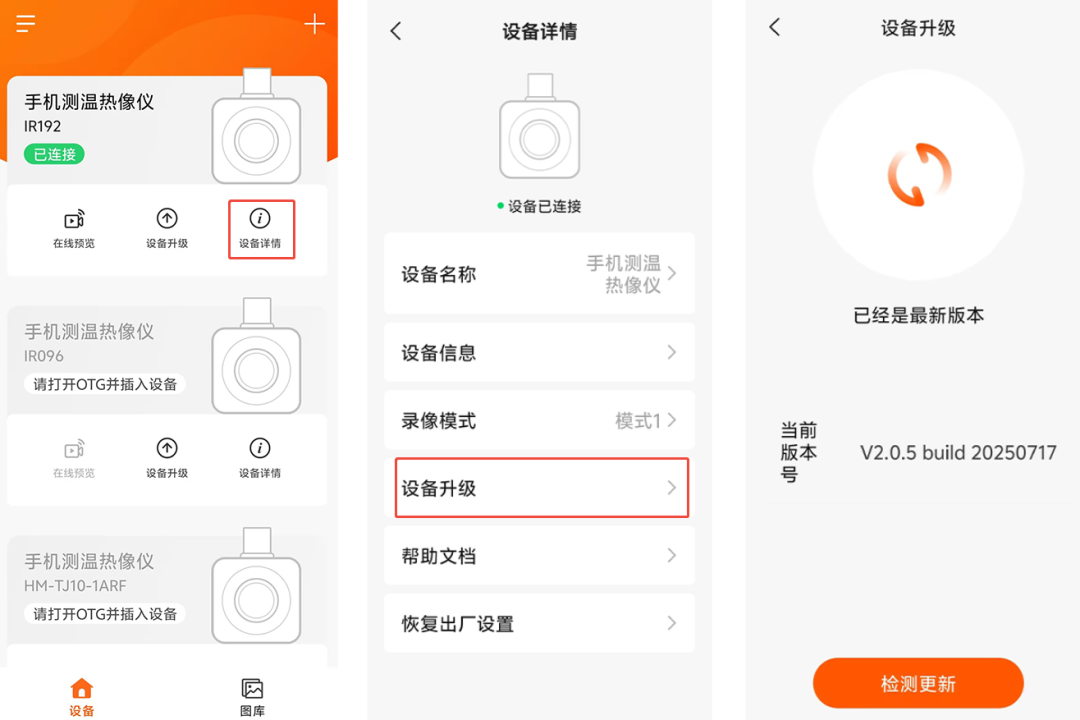 手机测温热像仪
IR192
已连接

在线预览
设备升级
设备详情

手机测温热像仪
IR096
请打开OTG并插入设备

在线预览
设备升级
设备详情

手机测温热像仪
HM-TJ10-1ARF
请打开OTG并插入设备

设备
图库

设备详情

设备已连接

设备名称 手机测温热像仪
设备信息
录像模式 模式1
设备升级
帮助文档
恢复出厂设置

设备升级

已经是最新版本

当前版本号 V2.0.5 build 20250717

检测更新