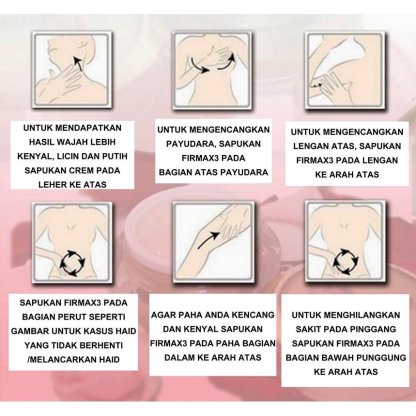 UNTUK MENDAPATKAN HASIL WAJAH LEBIH KENYAL, LICIN DAN PUTIH SAPUKAN CREM PADA LEHER KE ATAS

UNTUK MENGENCANGKAN PAYUDARA, SAPUKAN FIRMAX3 PADA BAGIAN ATAS PAYUDARA

UNTUK MENGENCANGKAN LENGAN ATAS, SAPUKAN FIRMAX3 PADA LENGAN KE ARAH ATAS

SAPUKAN FIRMAX3 PADA BAGIAN PERUT SEPERTI GAMBAR UNTUK KASUS HAID YANG TIDAK BERHENTI /MELANCARKAN HAID

AGAR PAHA ANDA KENCANG DAN KENYAL SAPUKAN FIRMAX3 PADA PAHA BAGIAN DALAM KE ARAH ATAS

UNTUK MENGHILANGKAN SAKIT PADA PINGGANG SAPUKAN FIRMAX3 PADA BAGIAN BAWAH PUNGGUNG KE ARAH ATAS