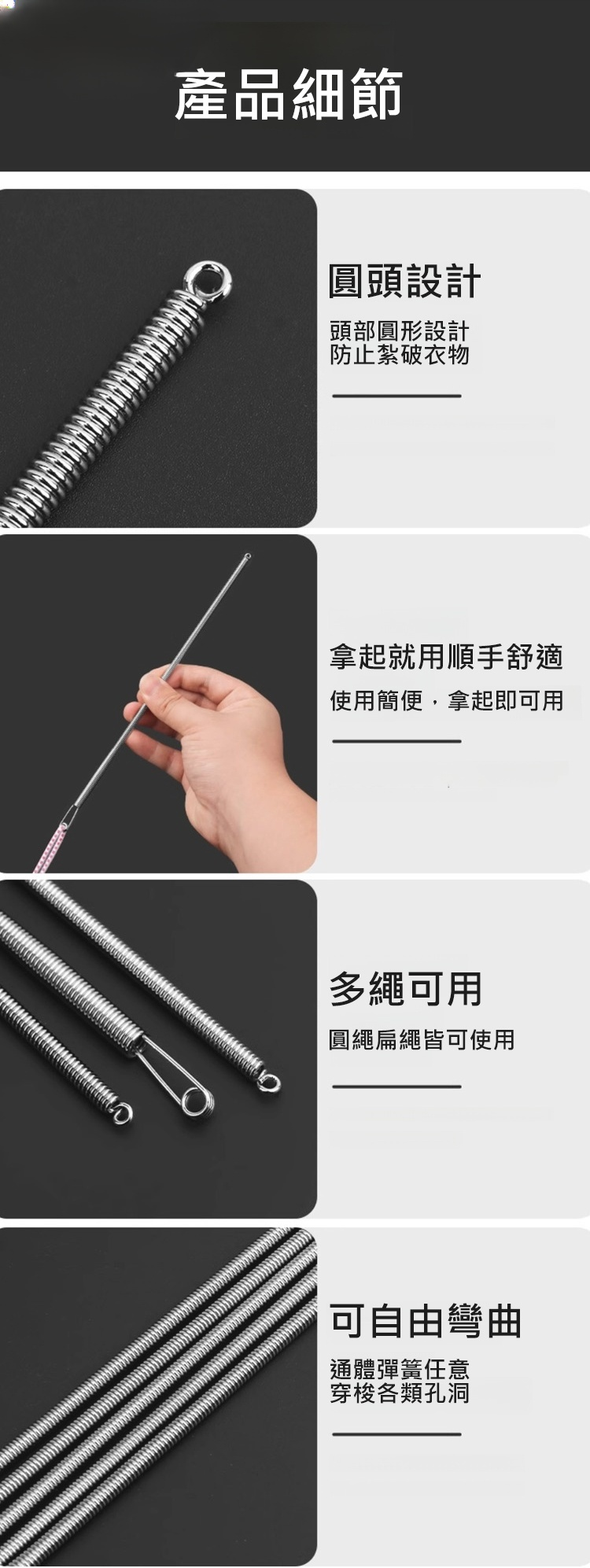 產品細節

圓頭設計

頭部圓形設計
防止紮破衣物

拿起就用順手舒適

使用簡便，拿起即可用

多繩可用

圓繩扁繩皆可使用

可自由彎曲

通體彈簧任意
穿梭各類孔洞