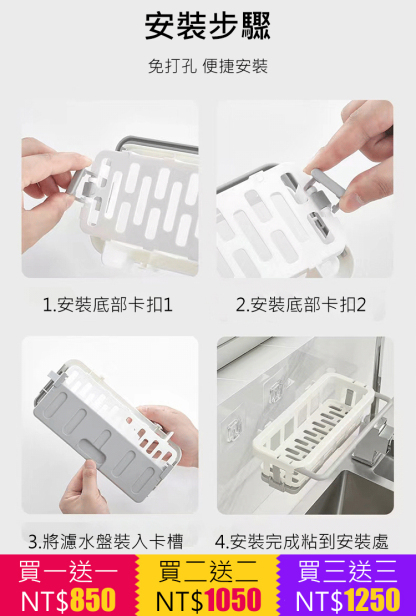 安裝步驟

免打孔 便捷安裝

1.安裝底部卡扣1

2.安裝底部卡扣2

3.將濾水盤裝入卡槽

4.安裝完成粘到安裝處

買一送一
NT$850

買二送二
NT$1050

買三送三
NT$1250