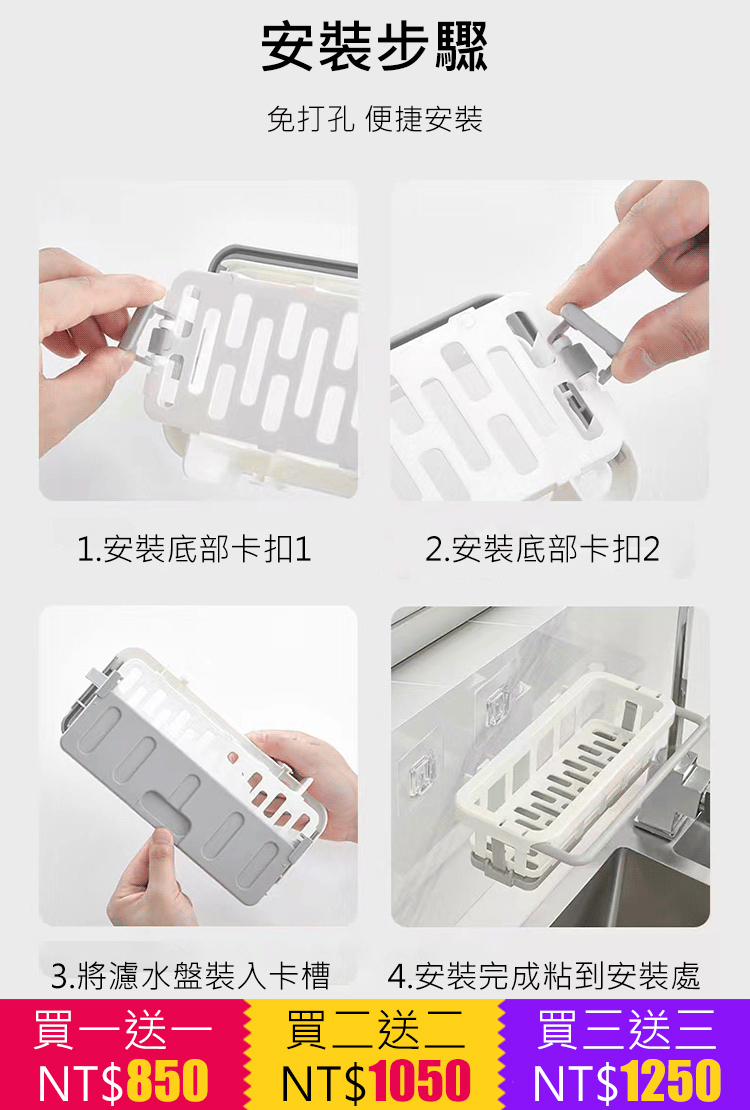 安裝步驟

免打孔 便捷安裝

1.安裝底部卡扣1

2.安裝底部卡扣2

3.將濾水盤裝入卡槽

4.安裝完成粘到安裝處

買一送一
NT$850

買二送二
NT$1050

買三送三
NT$1250